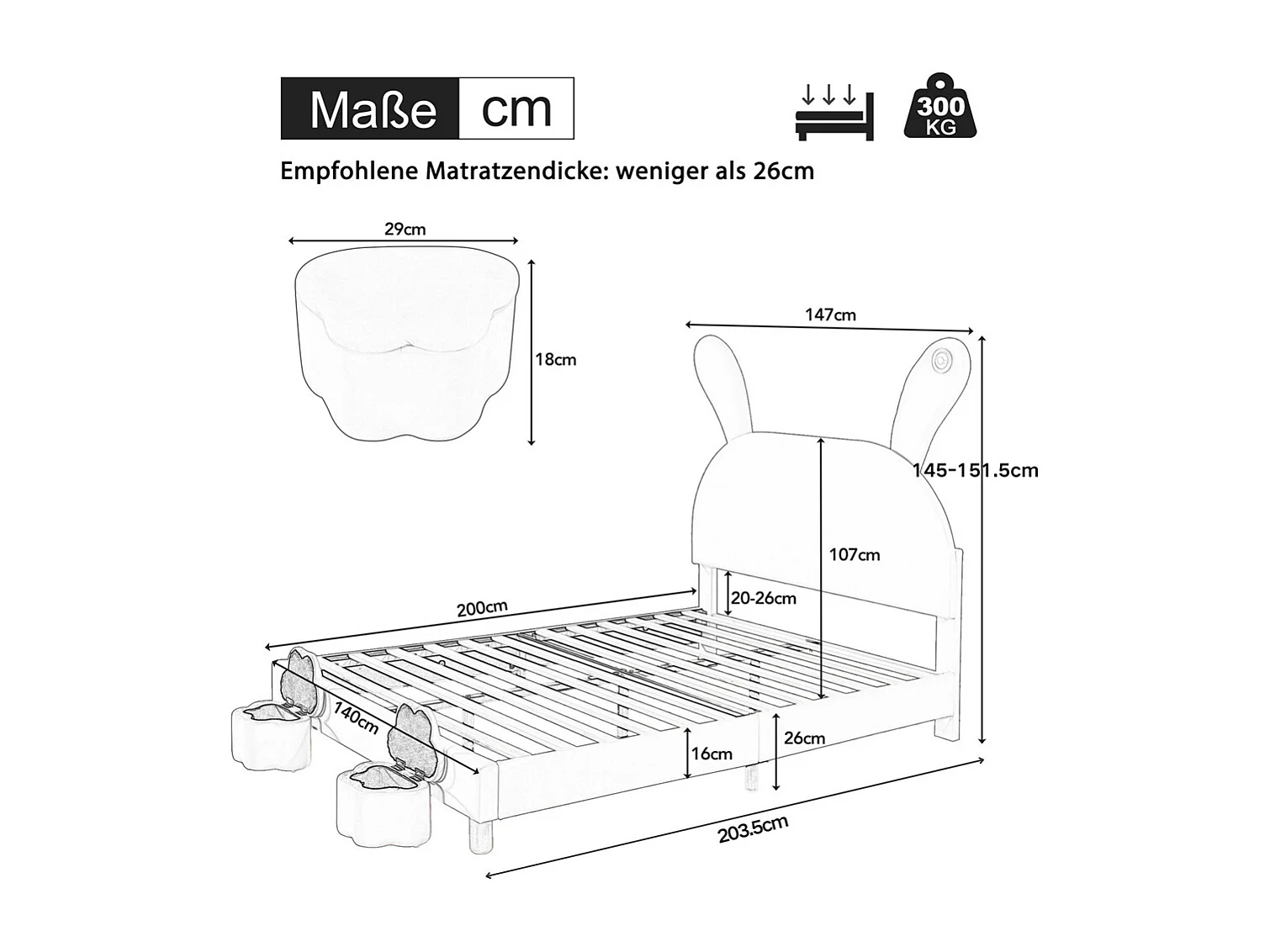 Maße cm

300 KG

Empfohlene Matratzendicke: weniger als 26cm

29cm

18cm

147cm

145-151.5cm

107cm

20-26cm

200cm

140cm

16cm

26cm

203.5cm