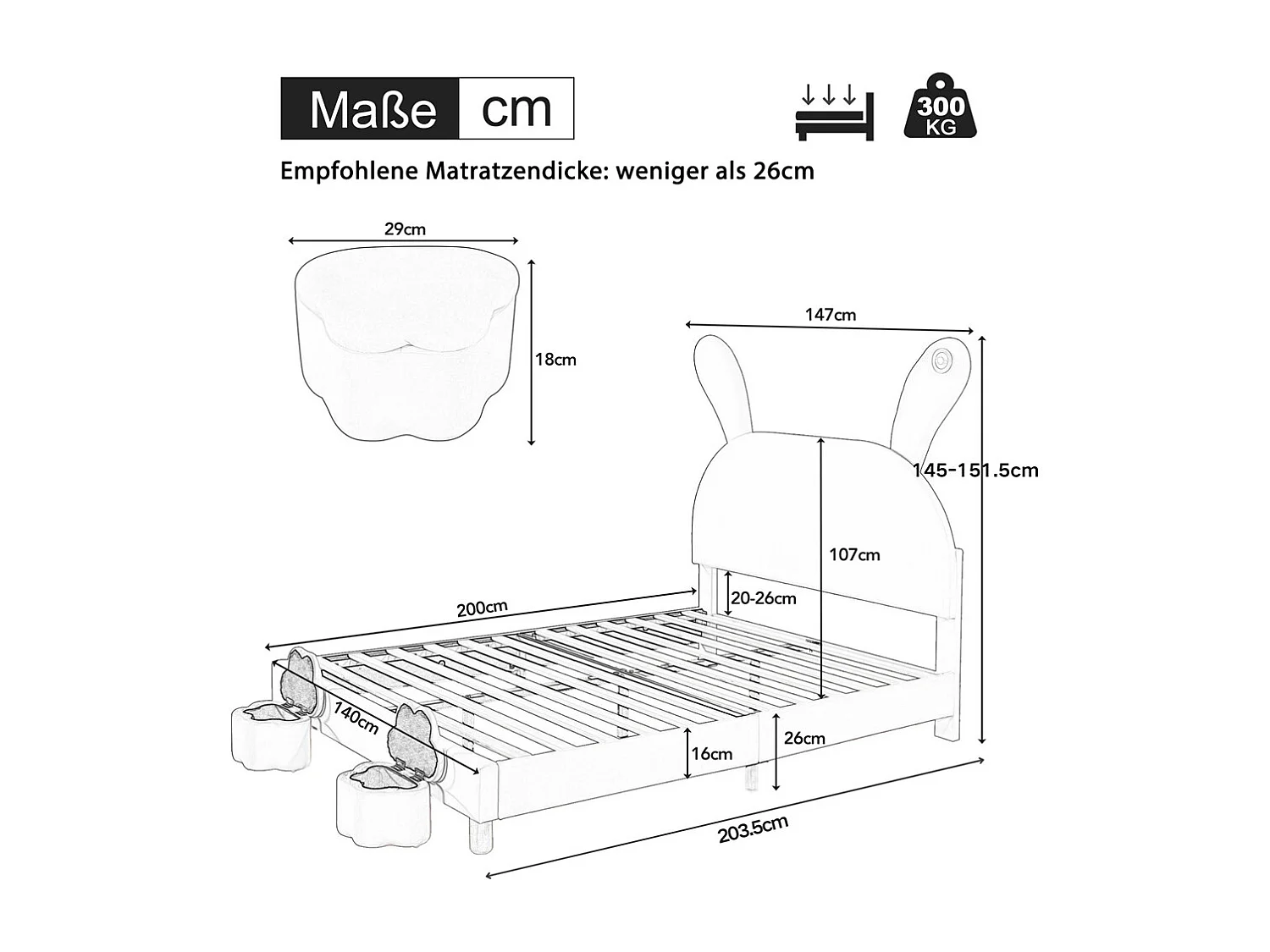 Maße cm

300 KG

Empfohlene Matratzendicke: weniger als 26cm

29cm

18cm

147cm

145-151.5cm

107cm

20-26cm

200cm

140cm

16cm

26cm

203.5cm