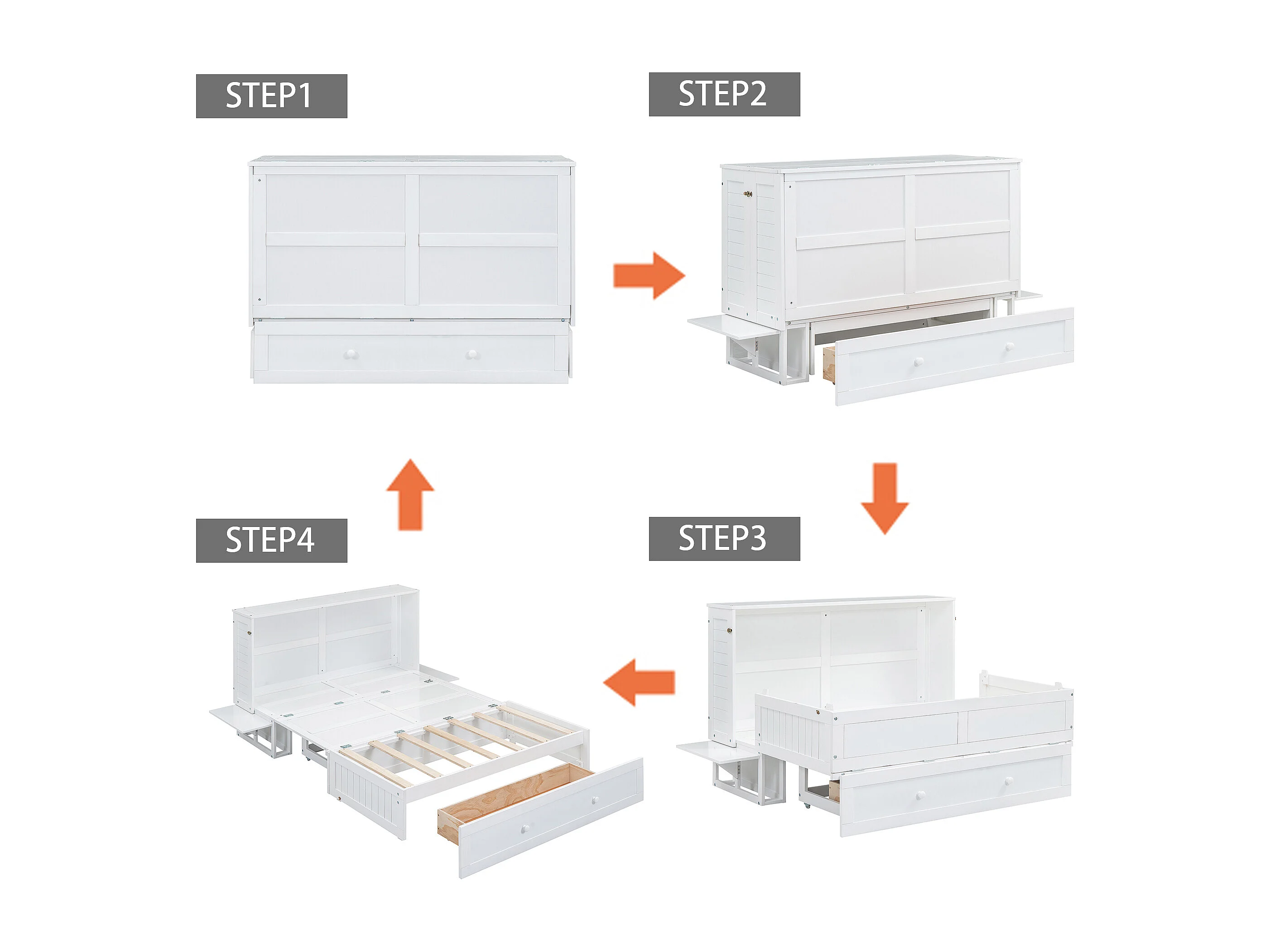 STEP1

STEP2

STEP4

STEP3