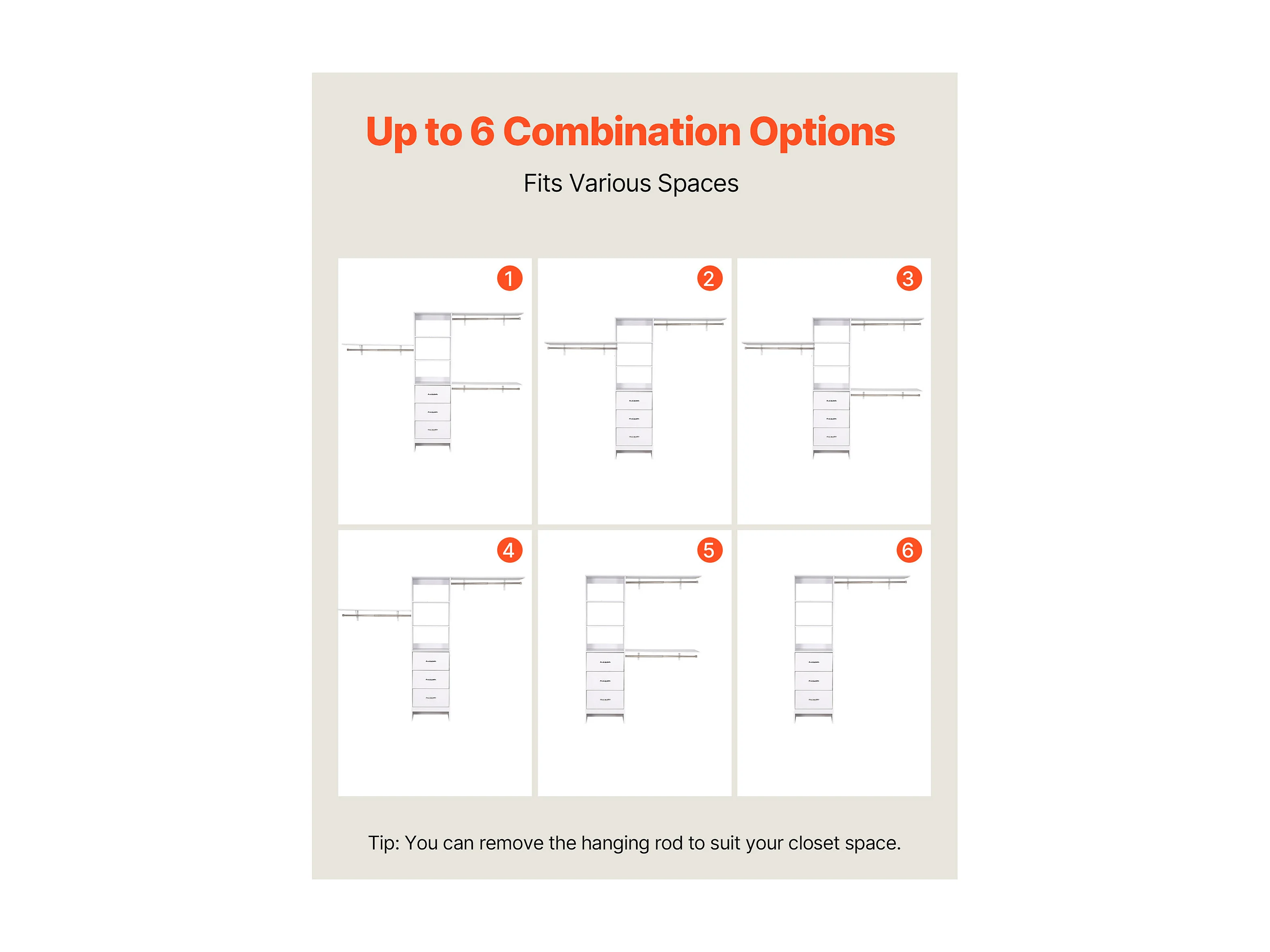 Up to 6 Combination Options

Fits Various Spaces

1

2

3

4

5

6

Tip: You can remove the hanging rod to suit your closet space.