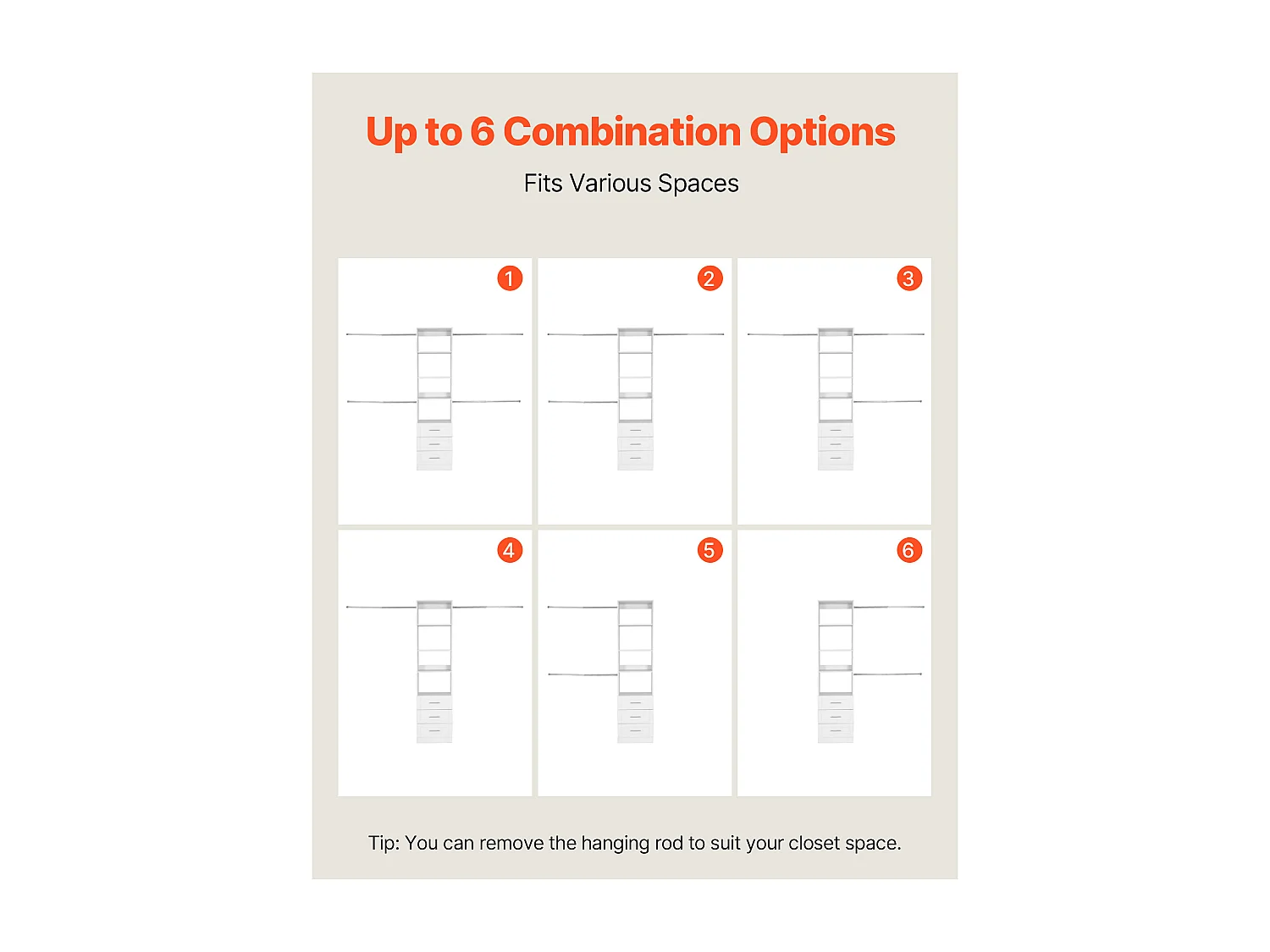 Up to 6 Combination Options

Fits Various Spaces

1

2

3

4

5

6

Tip: You can remove the hanging rod to suit your closet space.