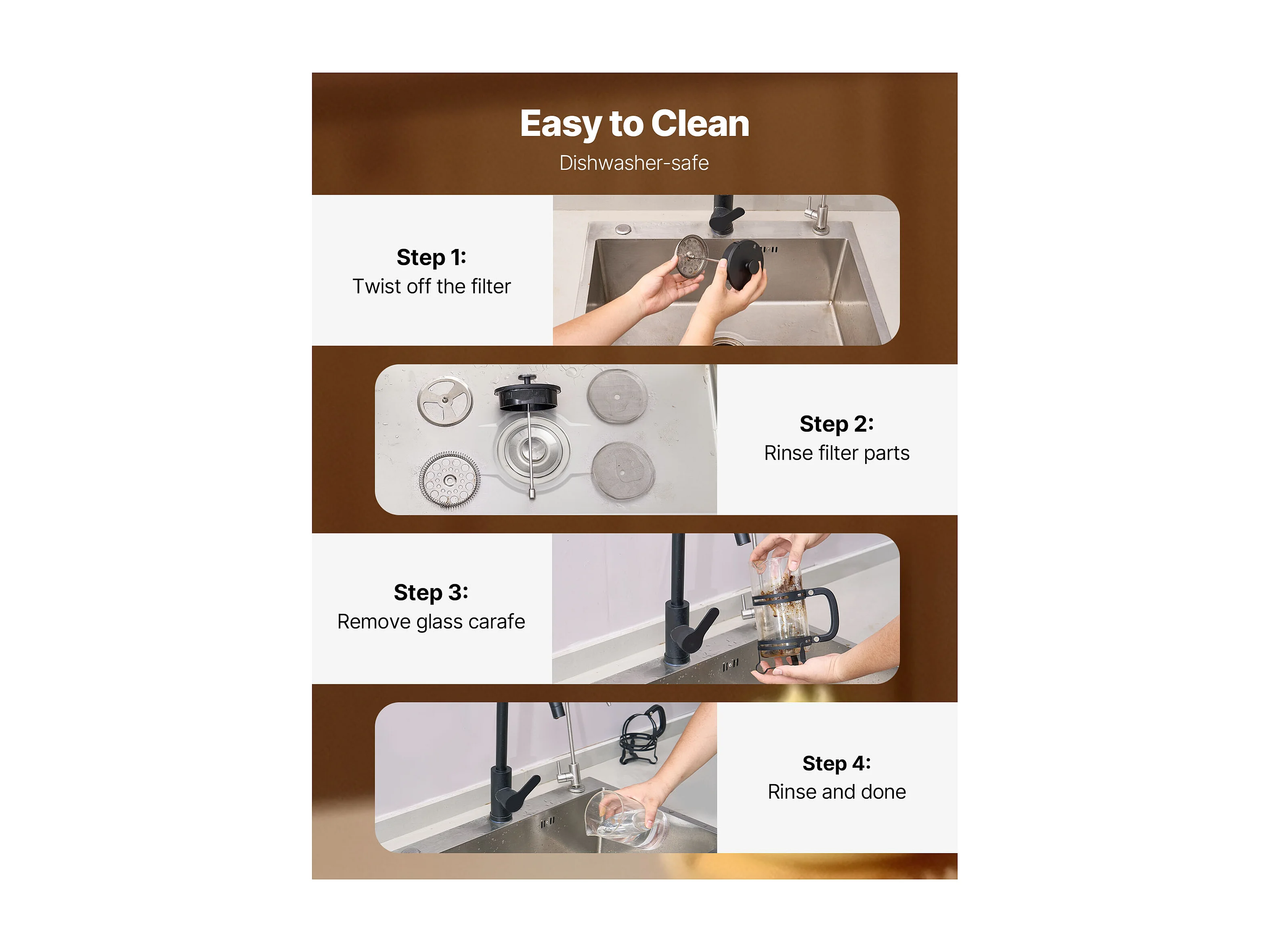 Easy to Clean

Dishwasher-safe

Step 1:
Twist off the filter

Step 2:
Rinse filter parts

Step 3:
Remove glass carafe

Step 4:
Rinse and done