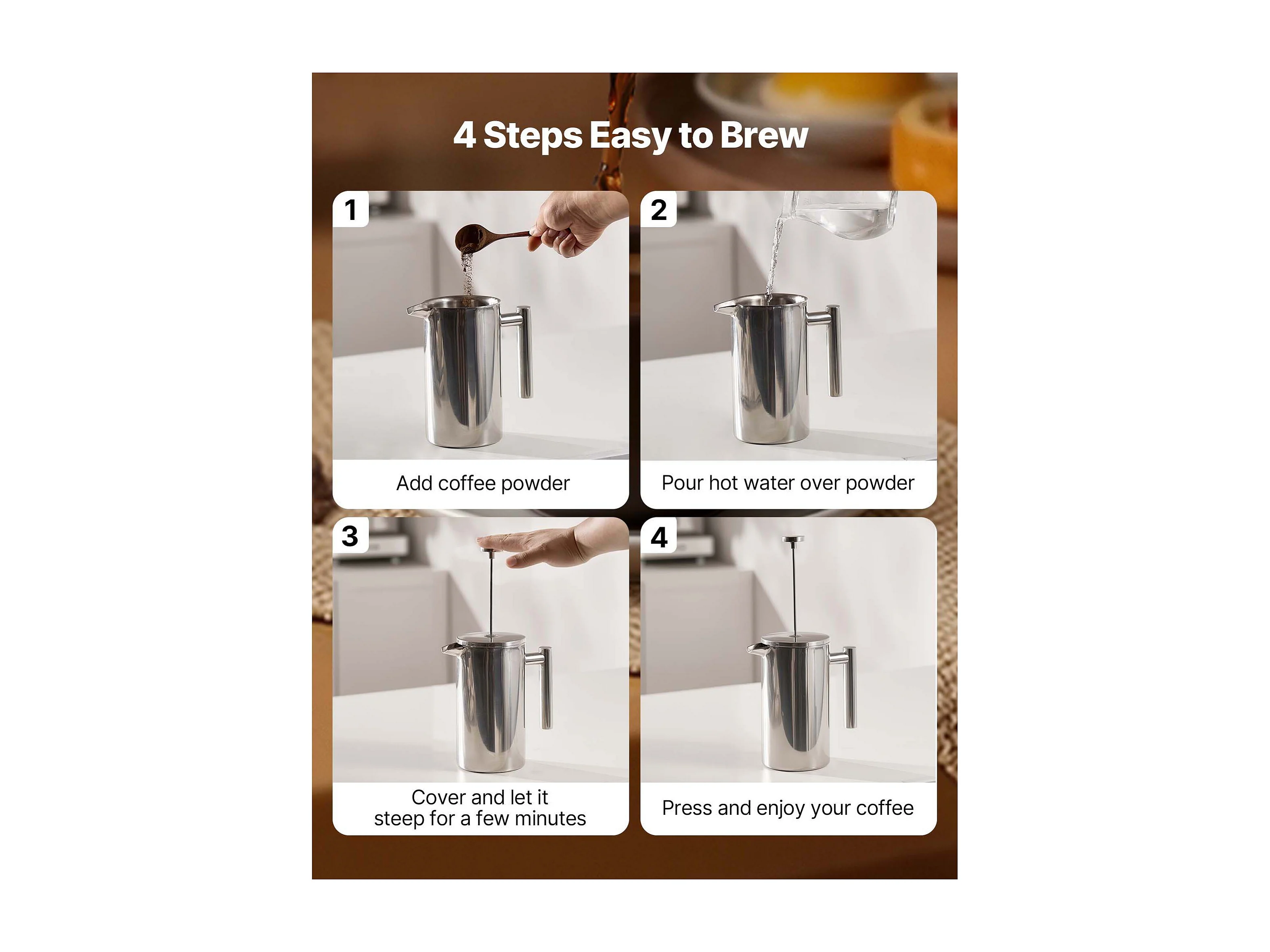 4 Steps Easy to Brew

1
Add coffee powder

2
Pour hot water over powder

3
Cover and let it steep for a few minutes

4
Press and enjoy your coffee