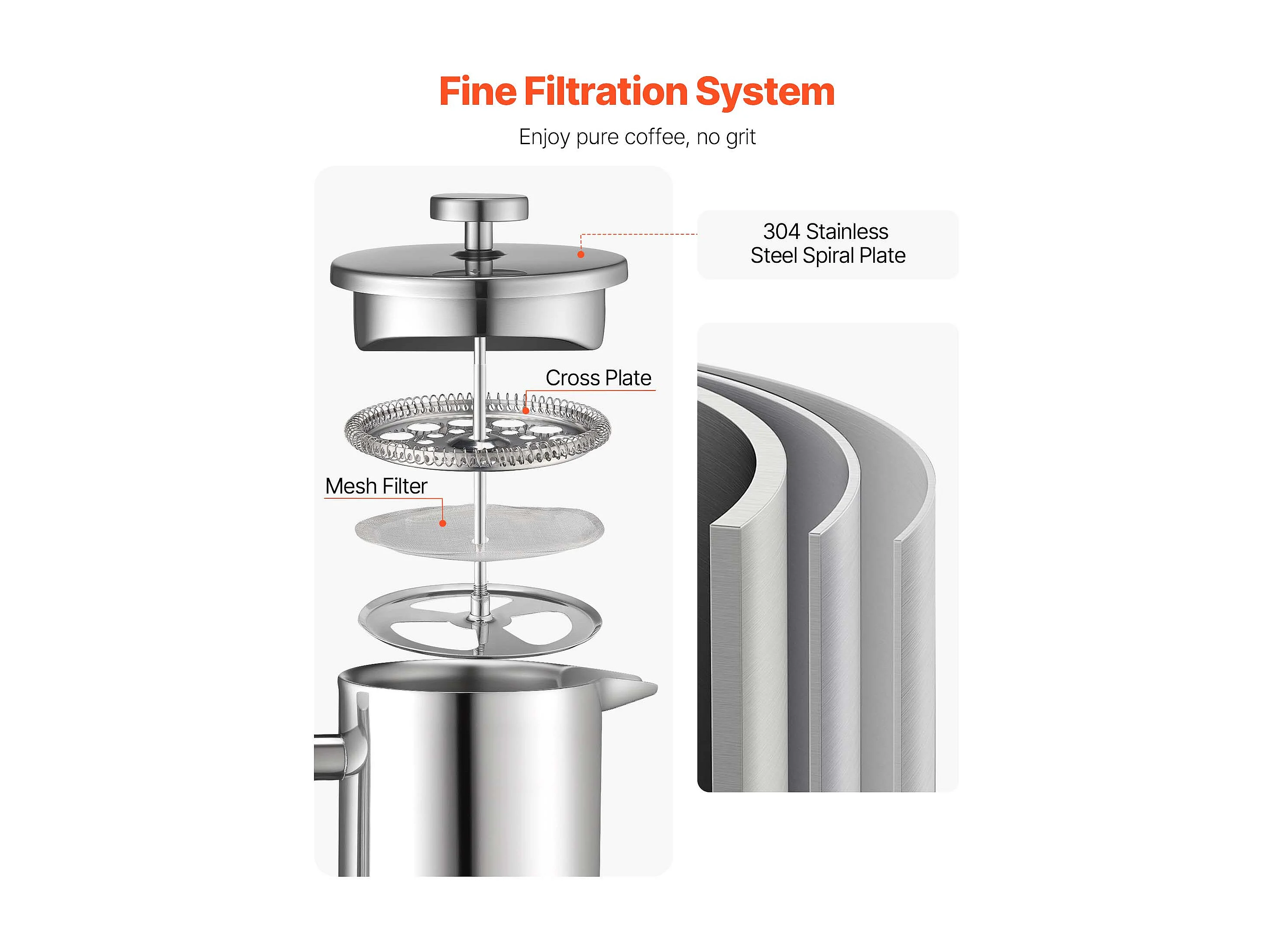 Fine Filtration System

Enjoy pure coffee, no grit

304 Stainless Steel Spiral Plate

Cross Plate

Mesh Filter