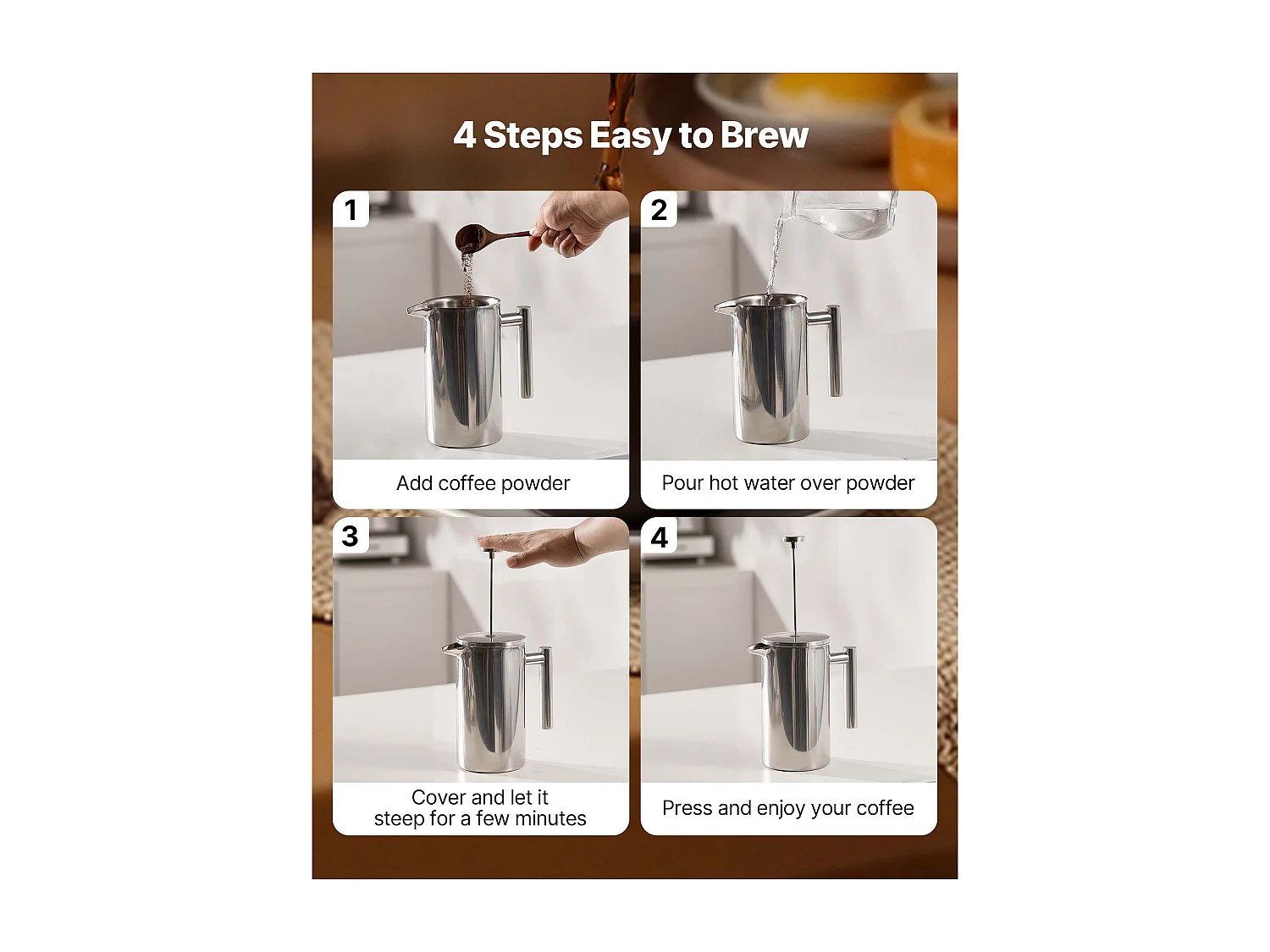 4 Steps Easy to Brew

1

Add coffee powder

2

Pour hot water over powder

3

Cover and let it steep for a few minutes

4

Press and enjoy your coffee