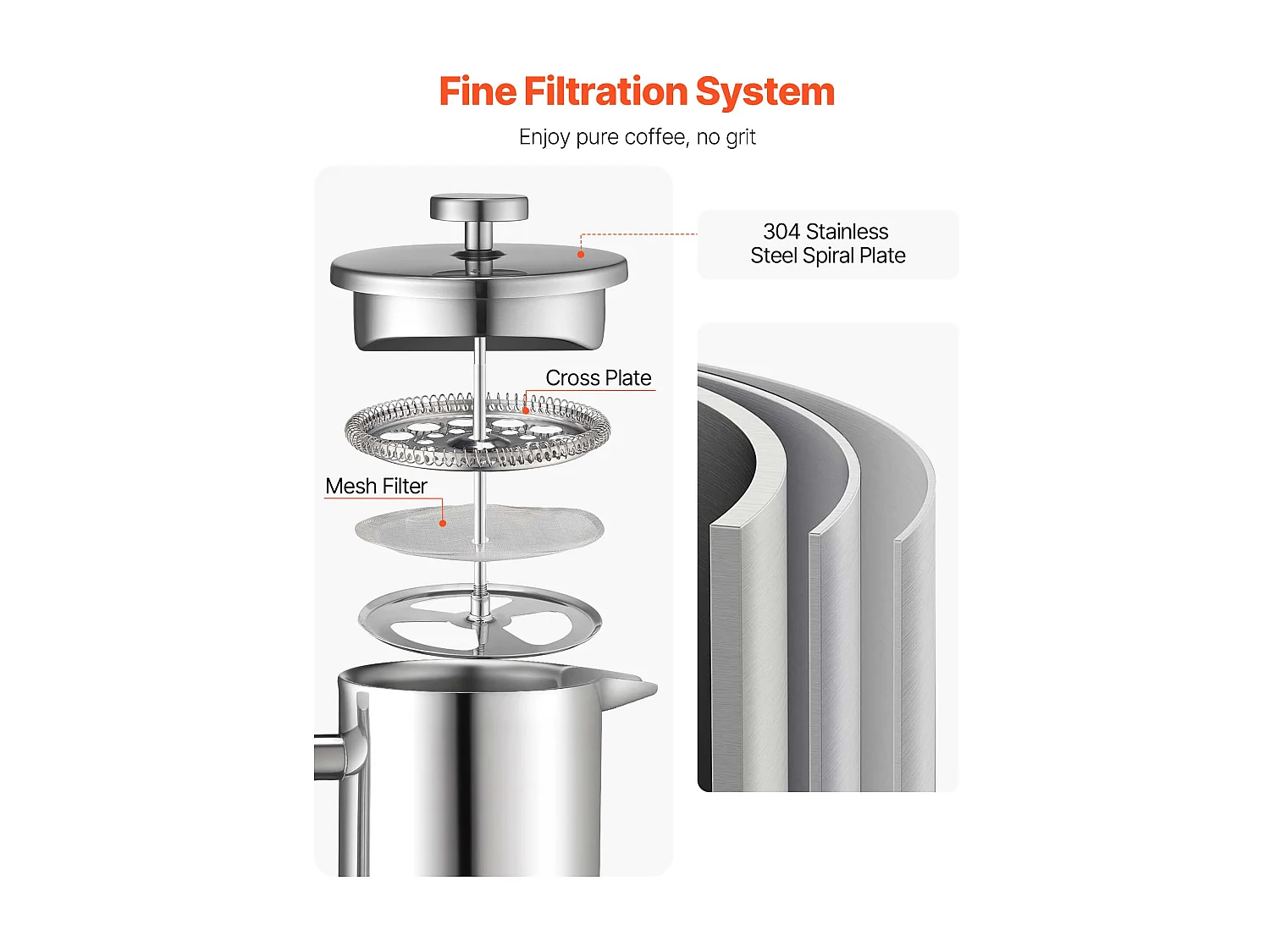 Fine Filtration System

Enjoy pure coffee, no grit

304 Stainless Steel Spiral Plate

Cross Plate

Mesh Filter