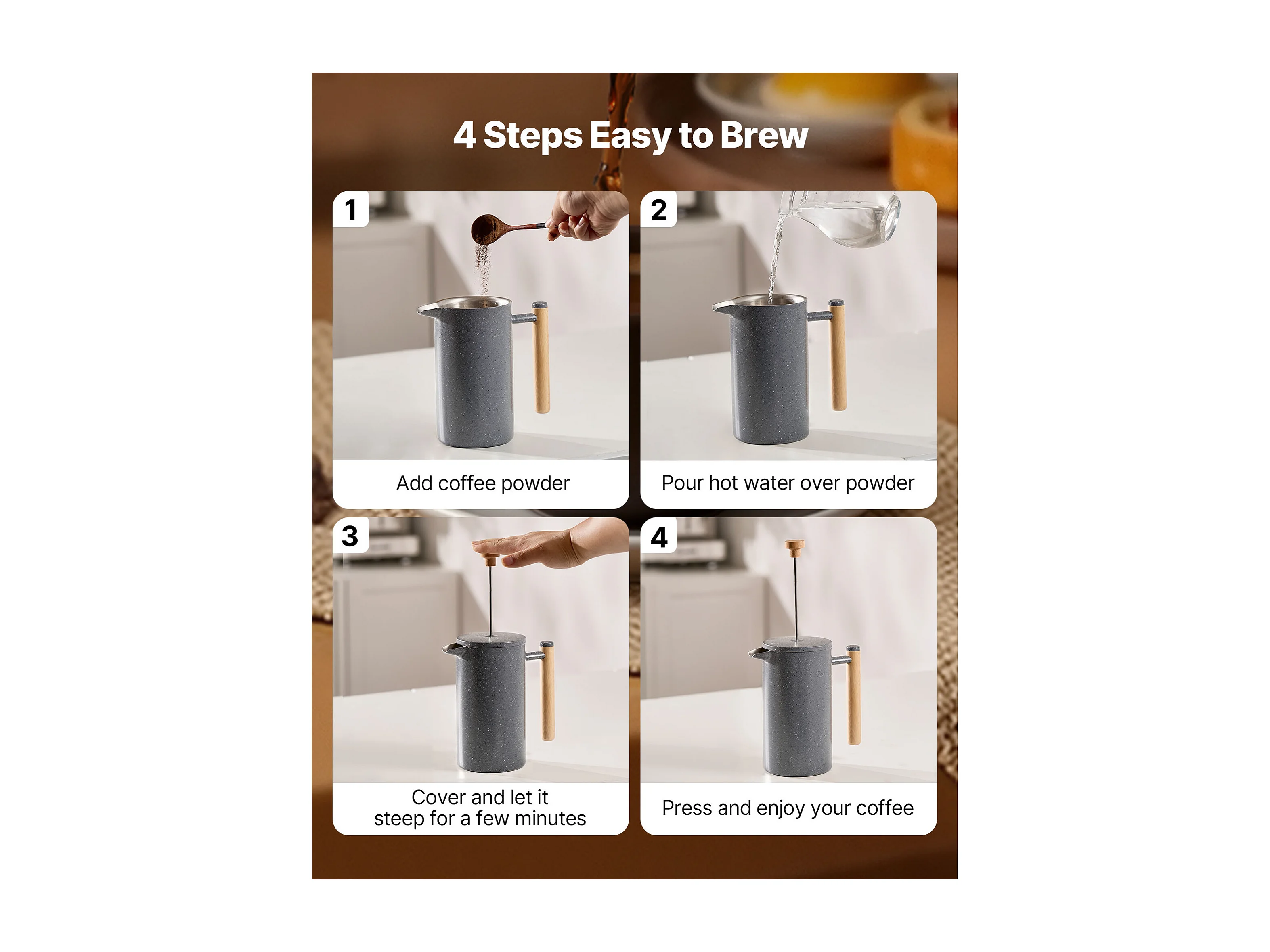 4 Steps Easy to Brew

1

Add coffee powder

2

Pour hot water over powder

3

Cover and let it steep for a few minutes

4

Press and enjoy your coffee