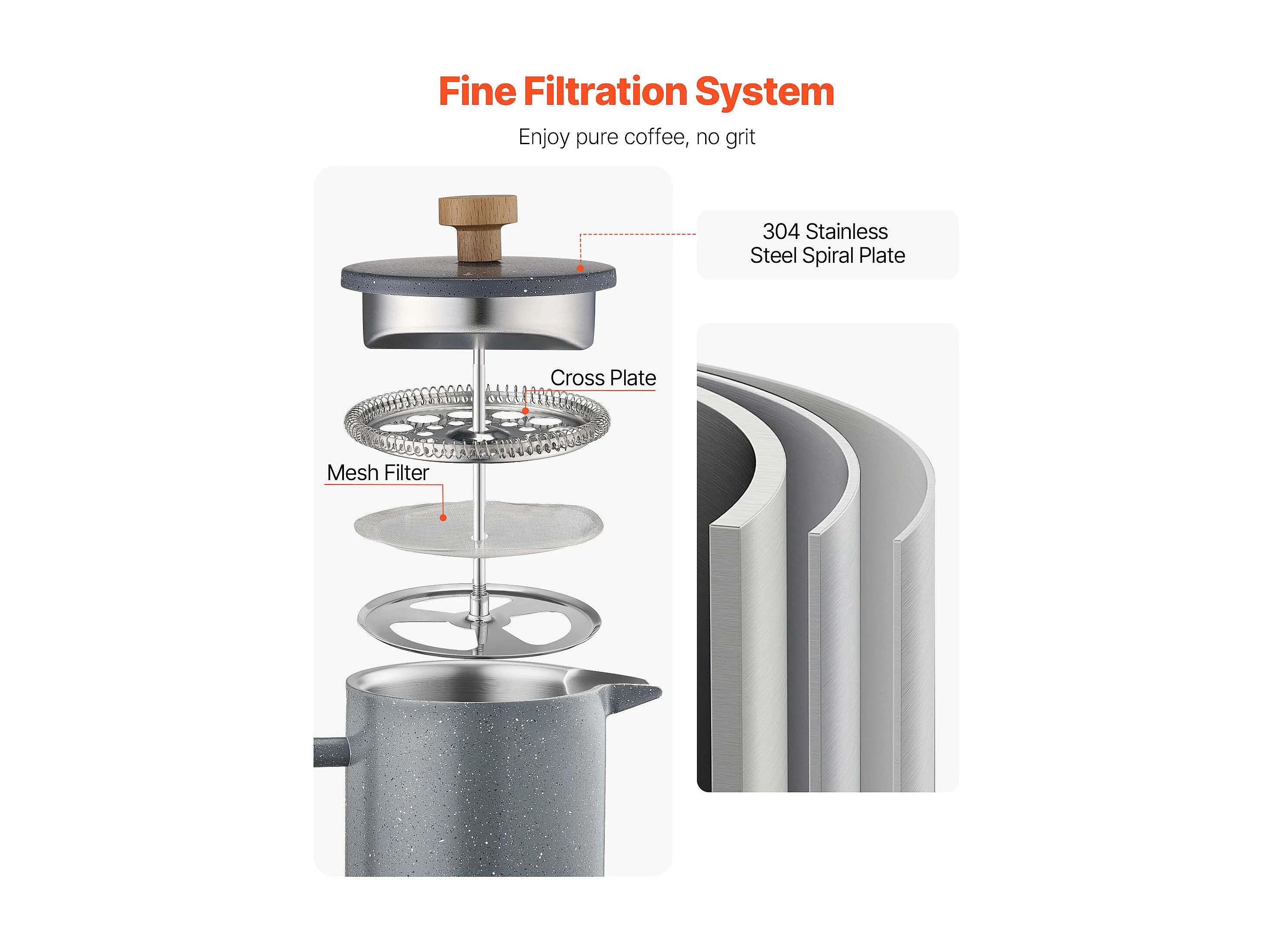 Fine Filtration System

Enjoy pure coffee, no grit

304 Stainless Steel Spiral Plate

Cross Plate

Mesh Filter