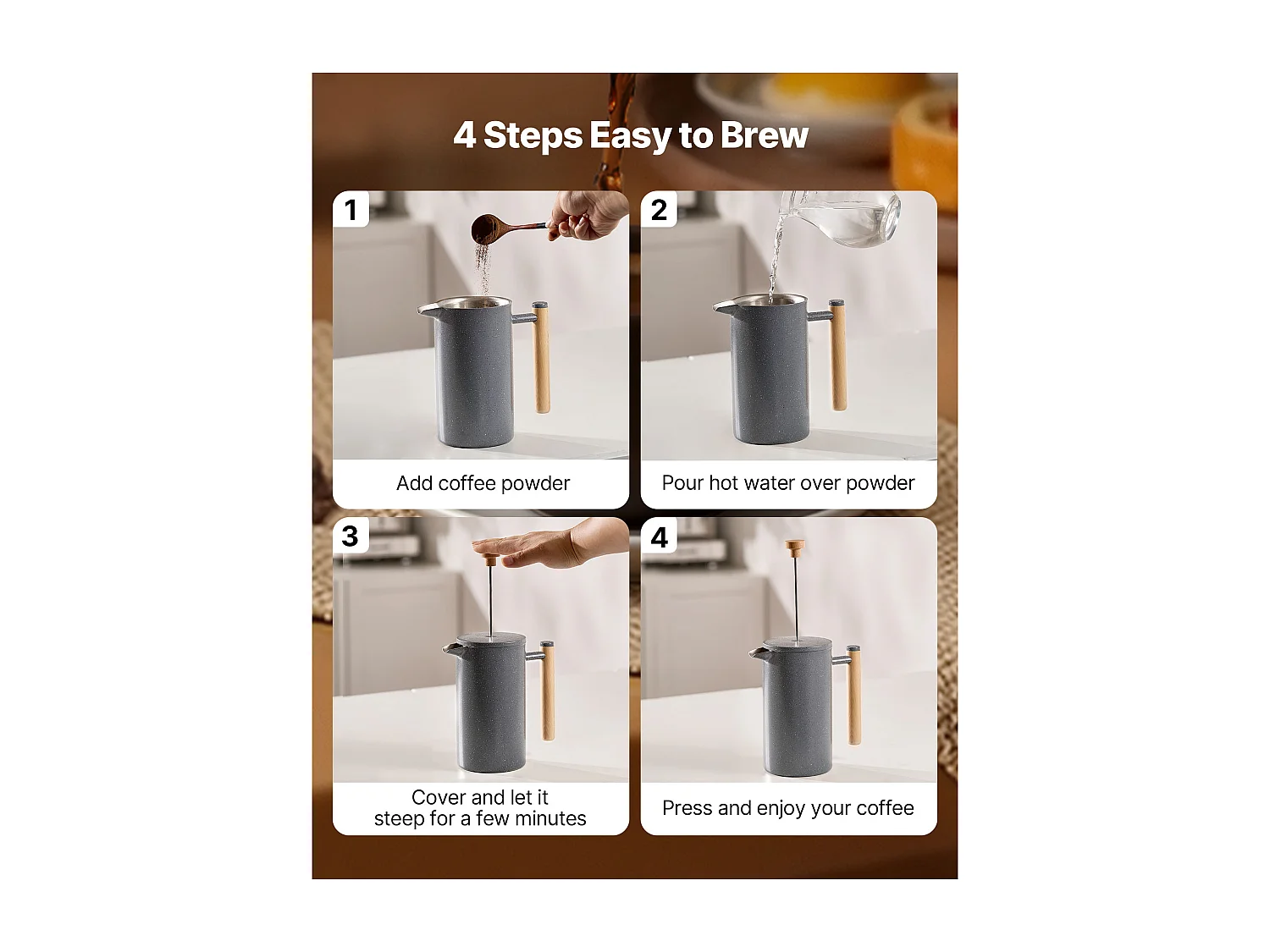 4 Steps Easy to Brew

1

Add coffee powder

2

Pour hot water over powder

3

Cover and let it steep for a few minutes

4

Press and enjoy your coffee