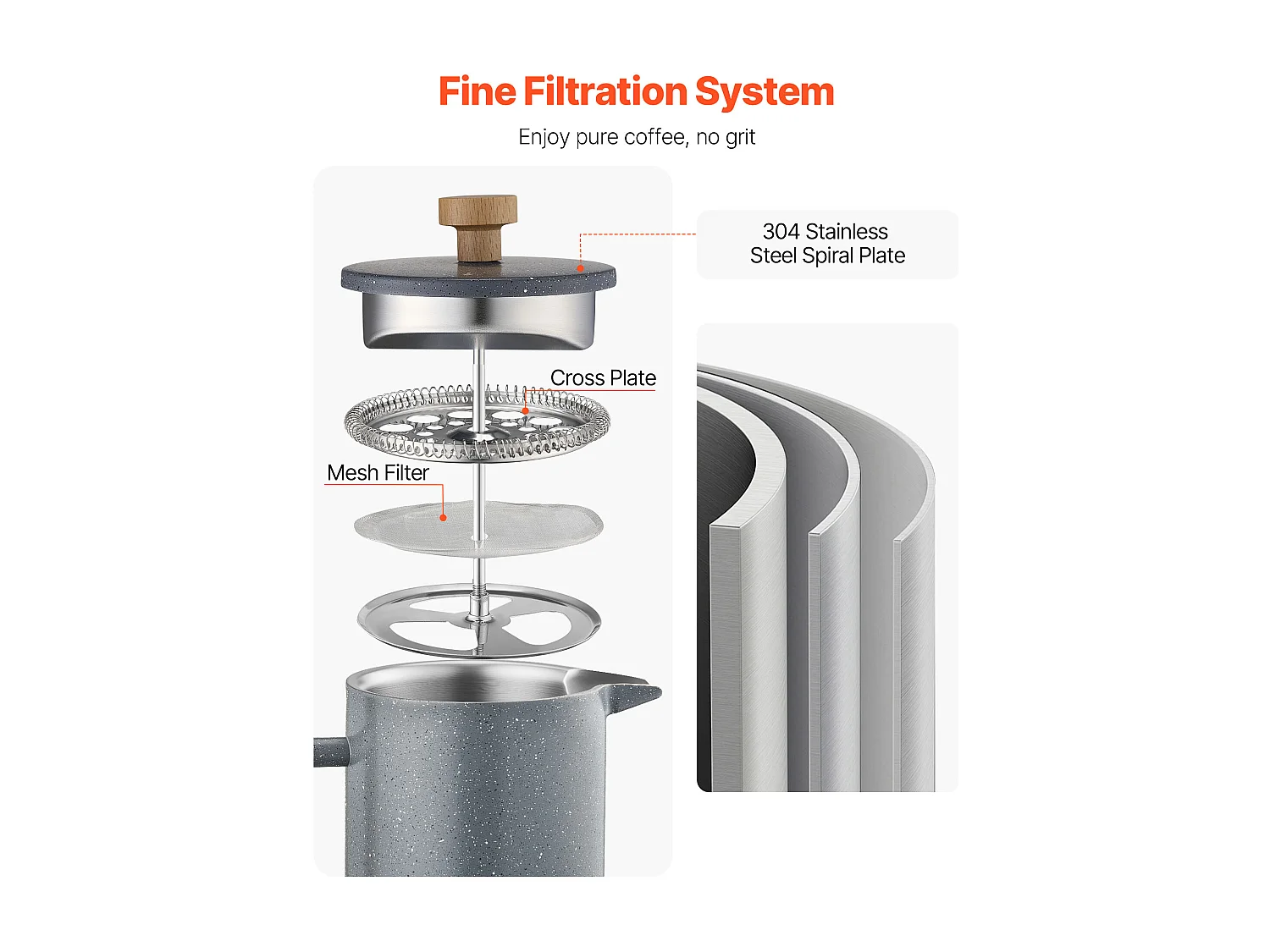 Fine Filtration System

Enjoy pure coffee, no grit

304 Stainless Steel Spiral Plate

Cross Plate

Mesh Filter