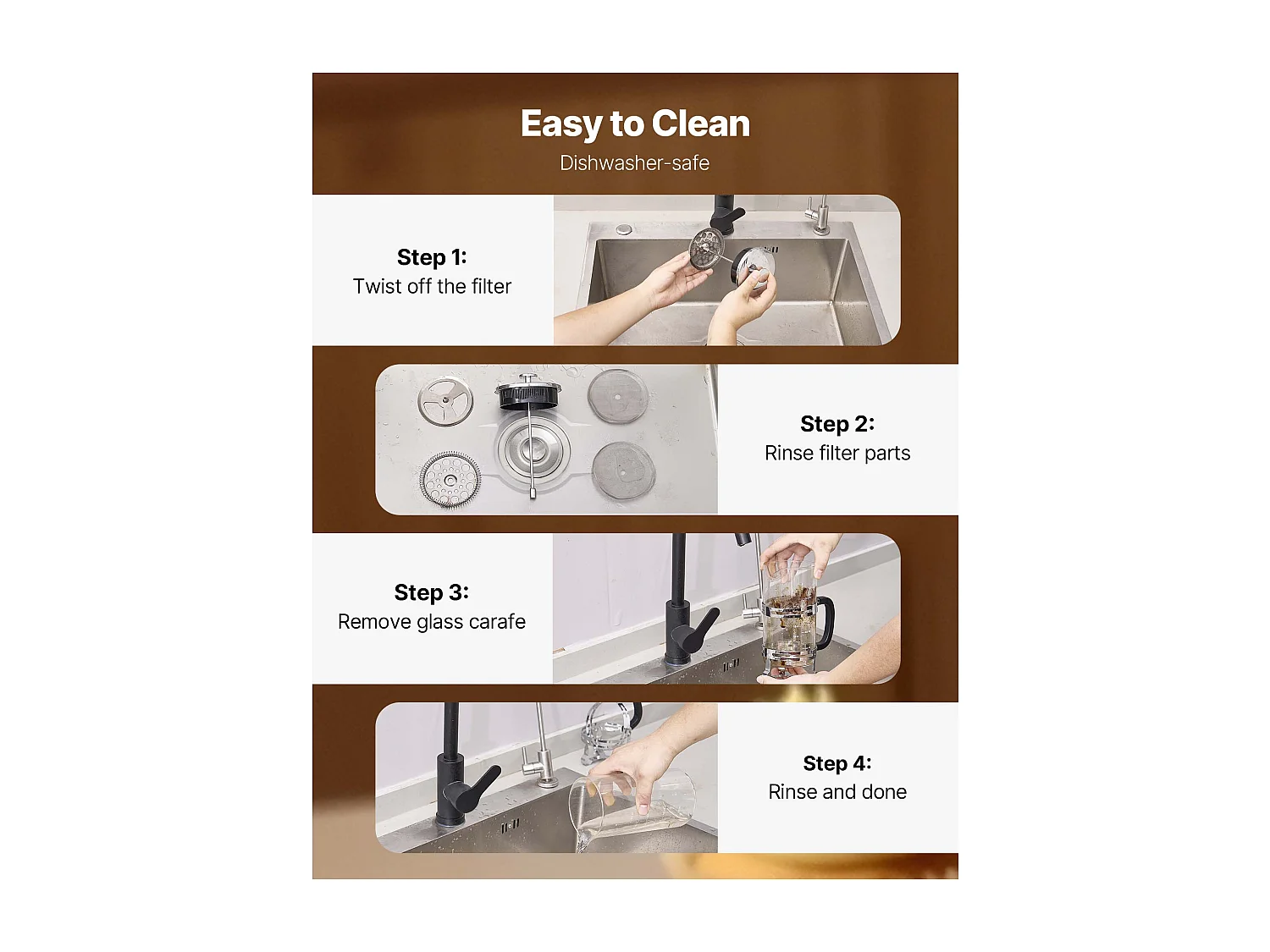 Easy to Clean
Dishwasher-safe

Step 1:
Twist off the filter

Step 2:
Rinse filter parts

Step 3:
Remove glass carafe

Step 4:
Rinse and done