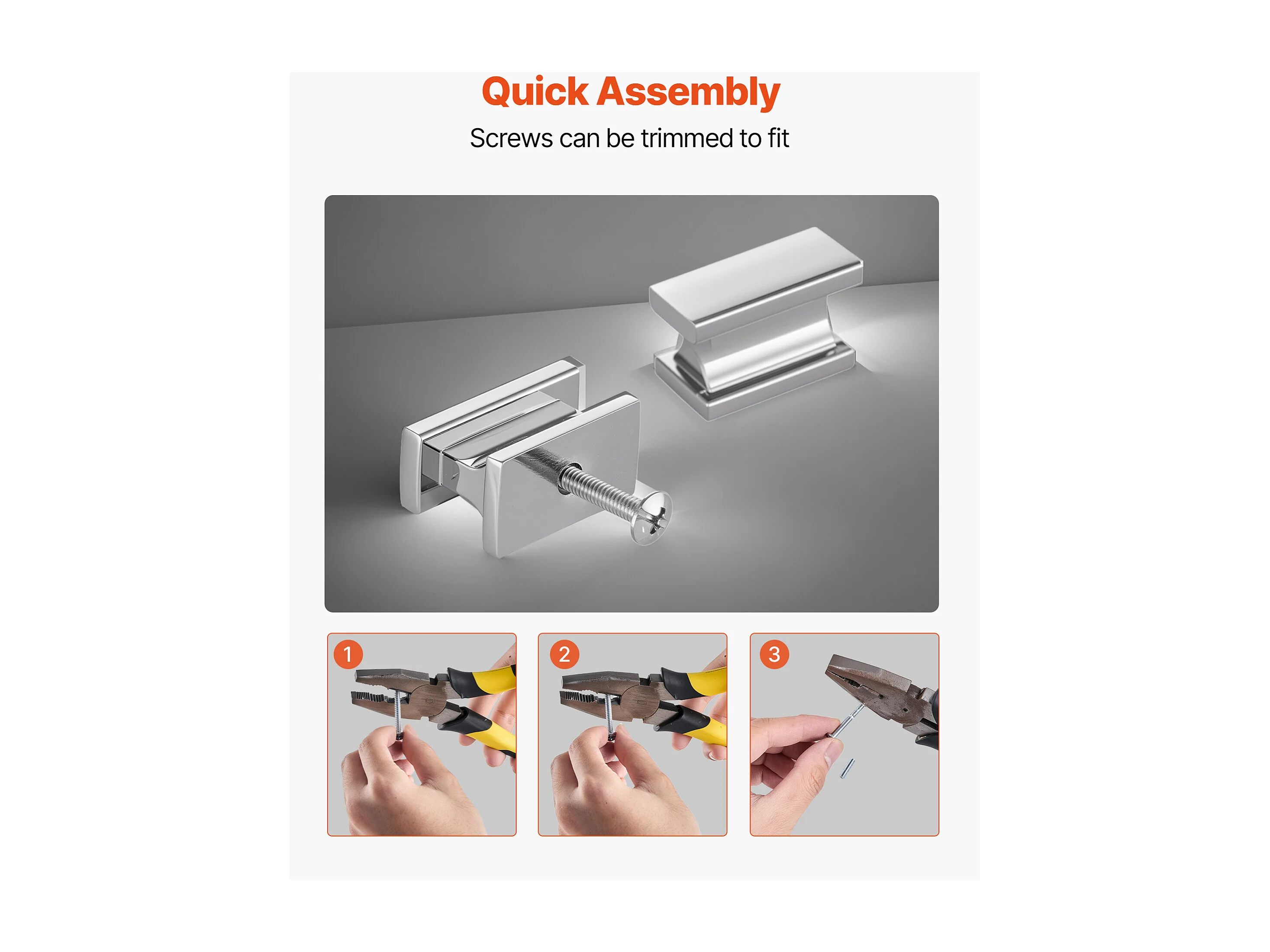 Quick Assembly
Screws can be trimmed to fit

1

2

3