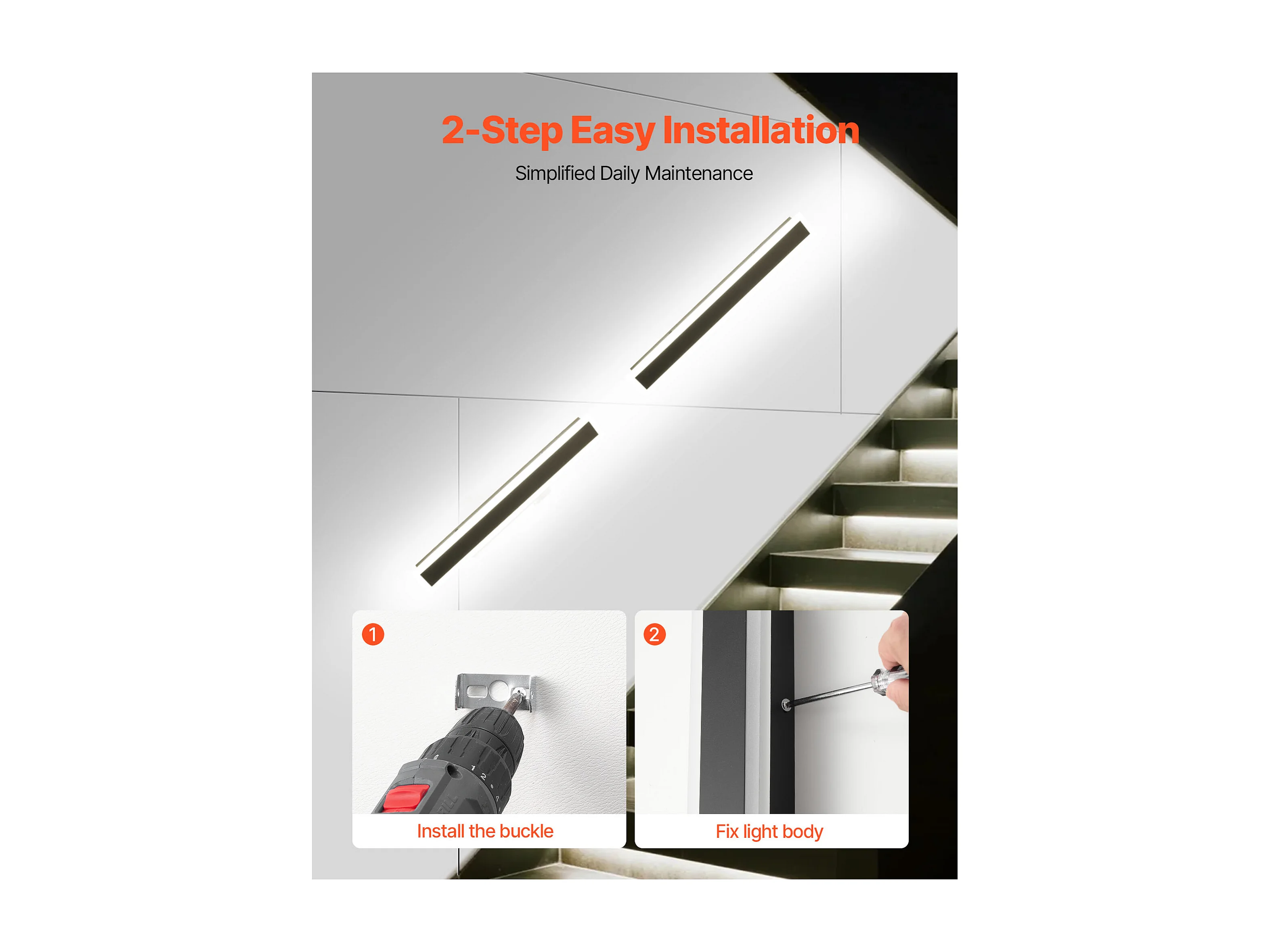 2-Step Easy Installation

Simplified Daily Maintenance

1

Install the buckle

2

Fix light body