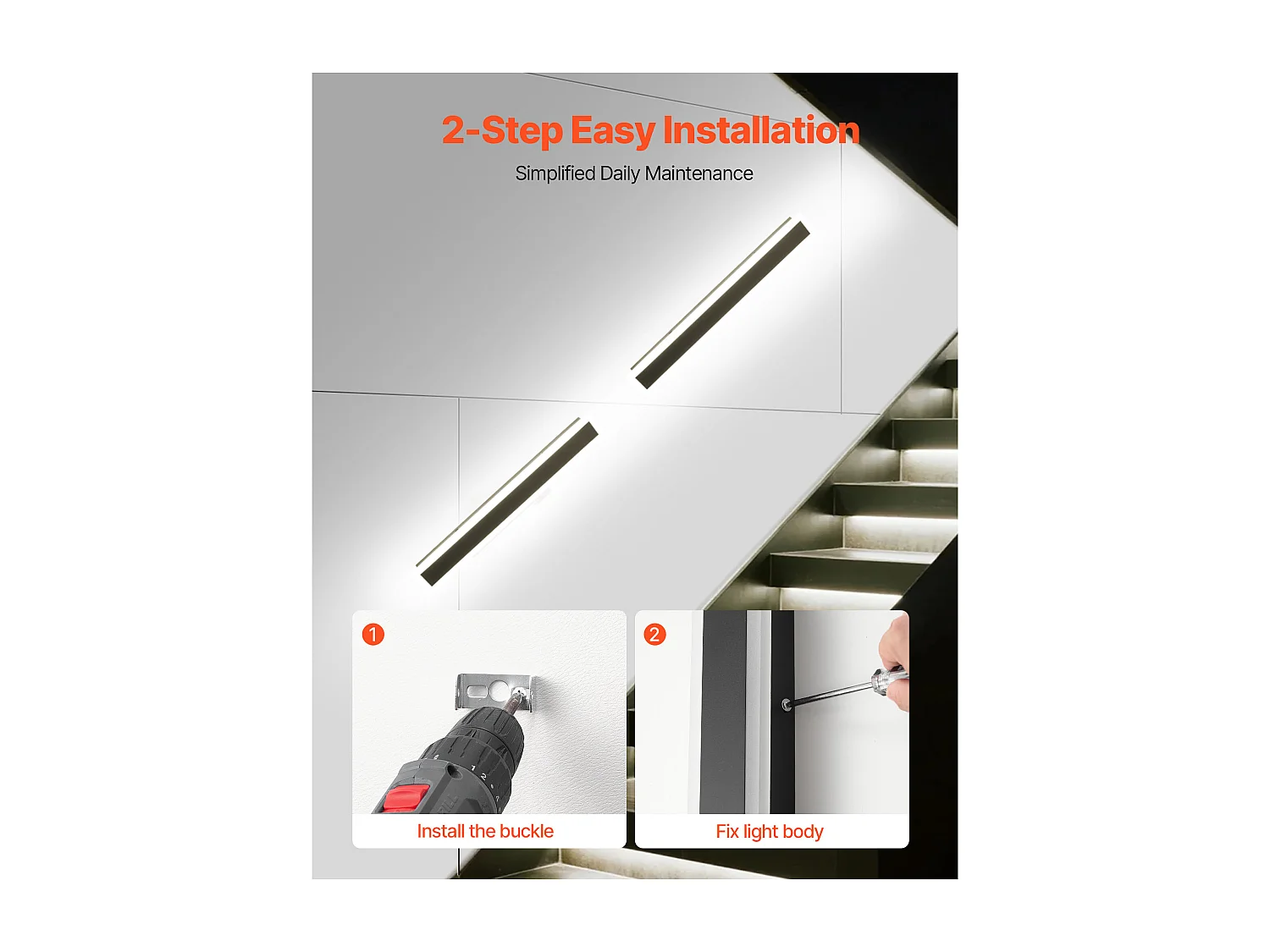 2-Step Easy Installation

Simplified Daily Maintenance

1

Install the buckle

2

Fix light body