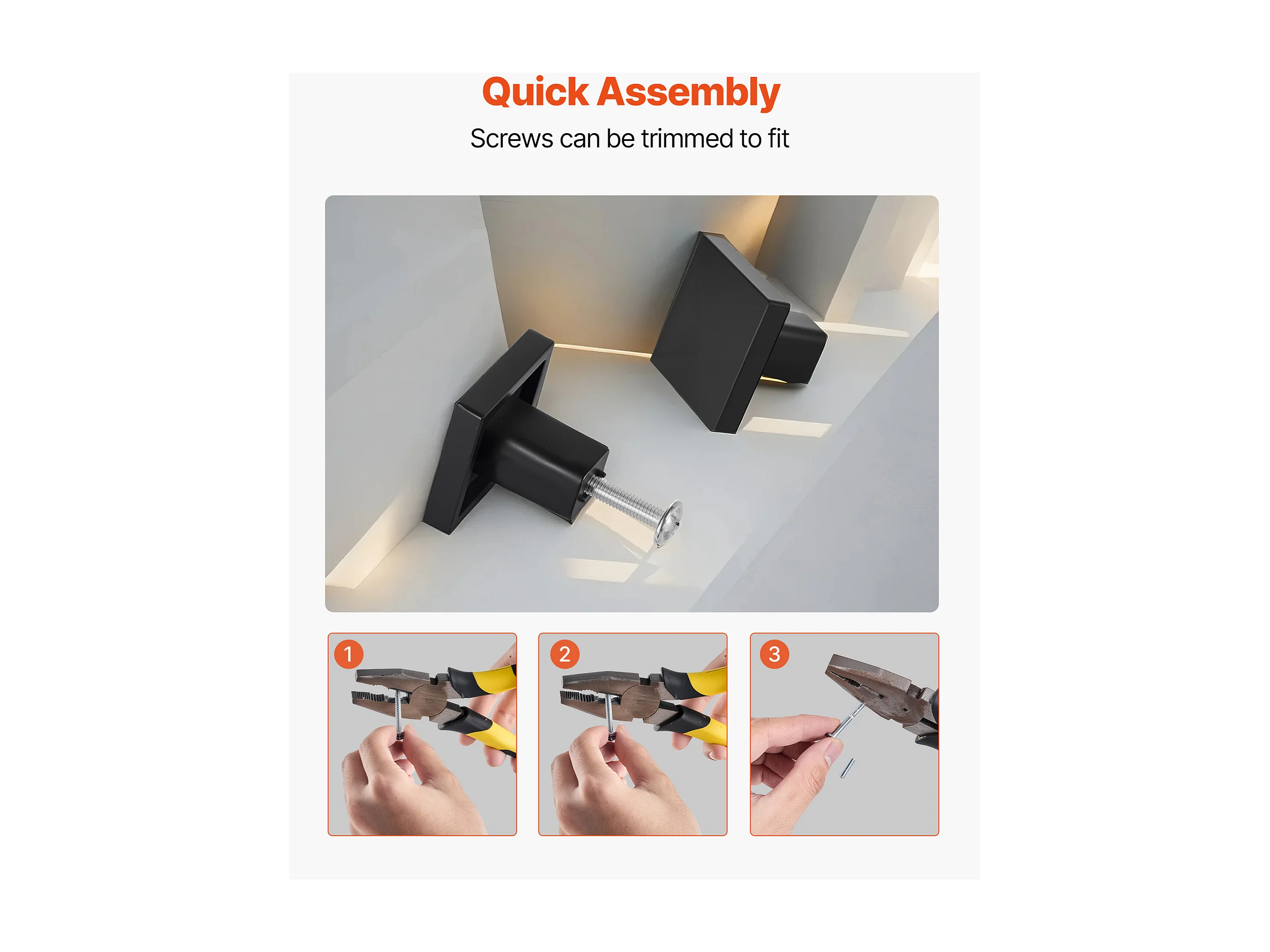 Quick Assembly
Screws can be trimmed to fit

1

2

3