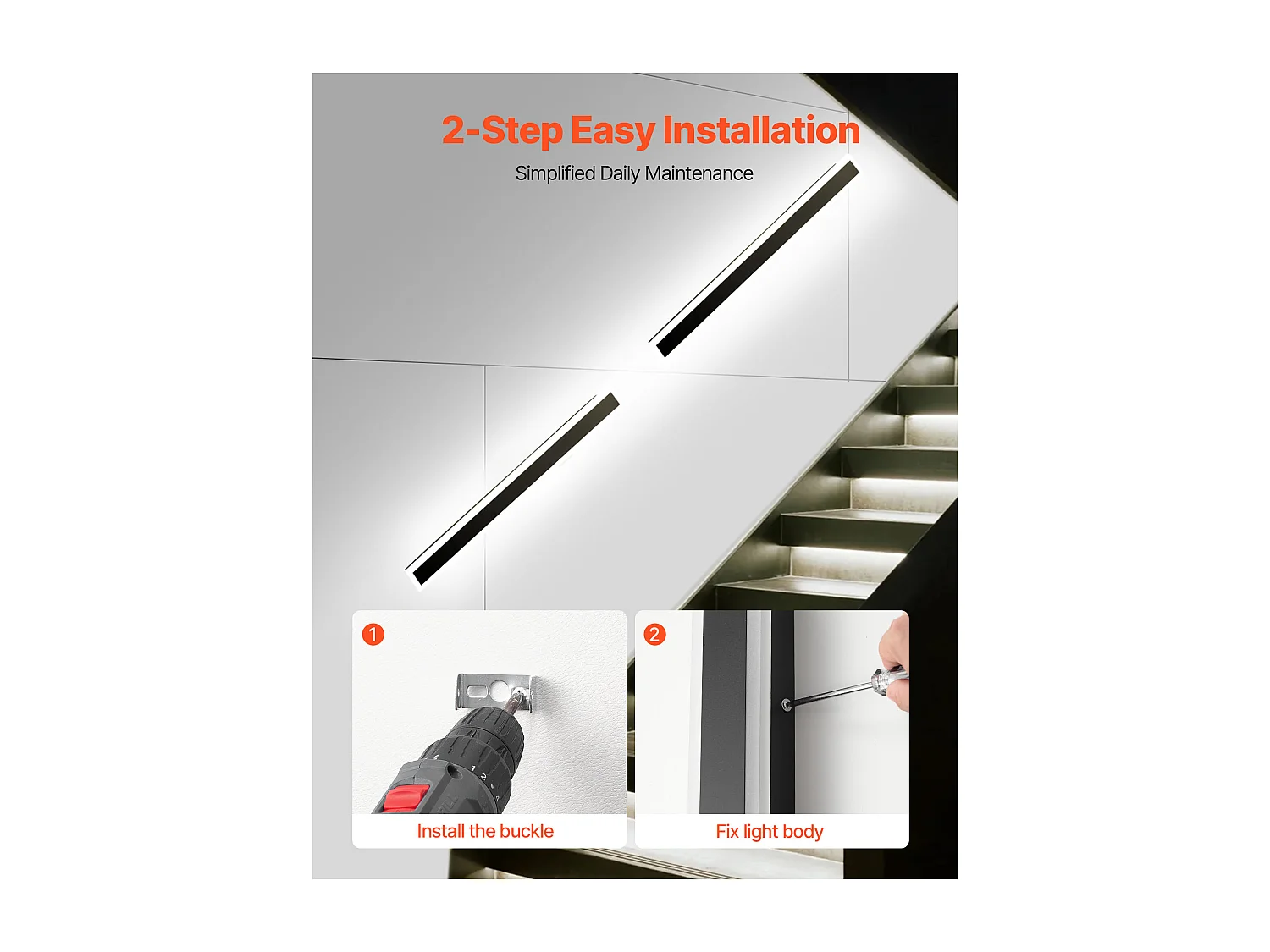 2-Step Easy Installation

Simplified Daily Maintenance

1

Install the buckle

2

Fix light body