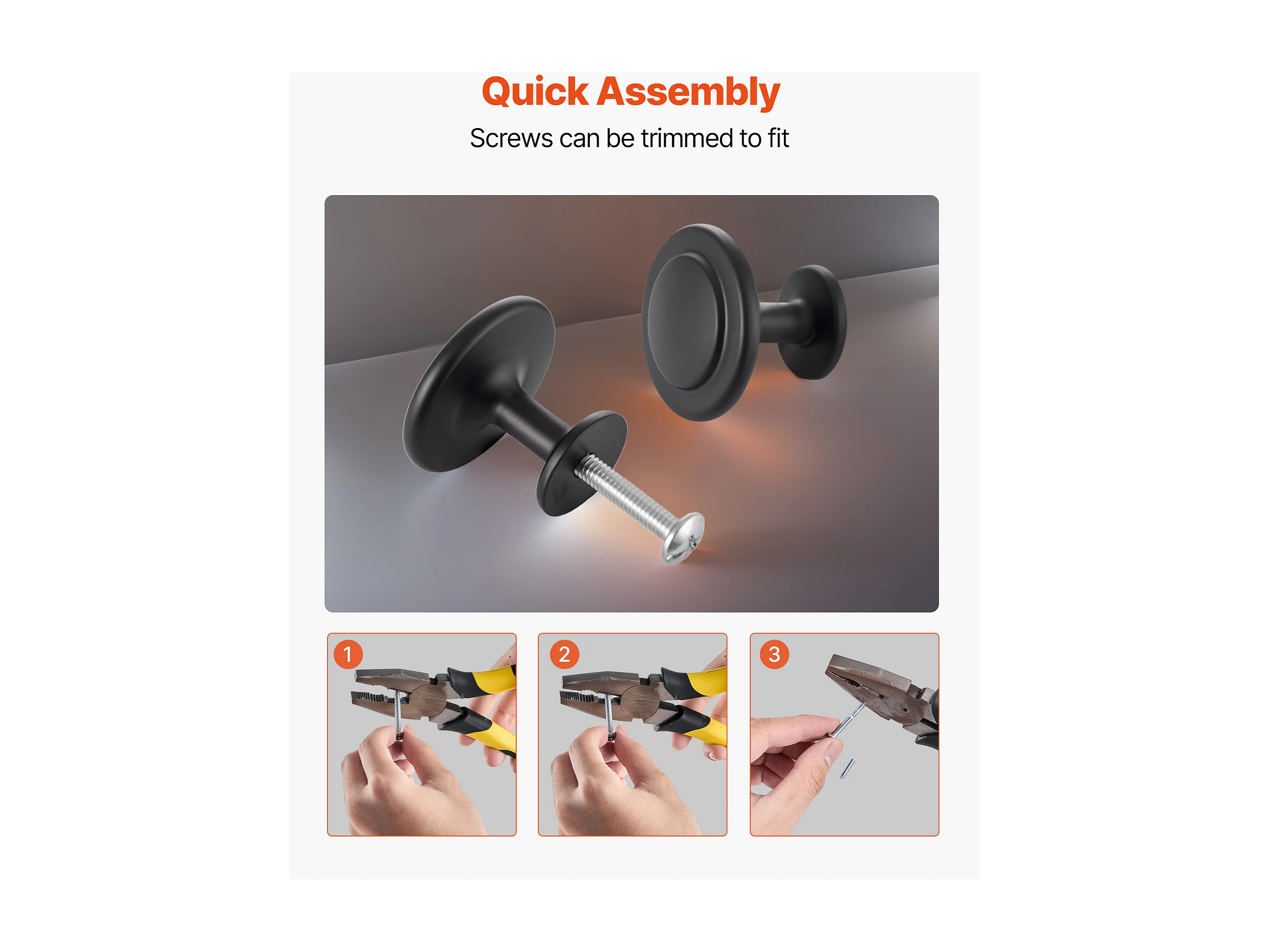 Quick Assembly

Screws can be trimmed to fit

1

2

3