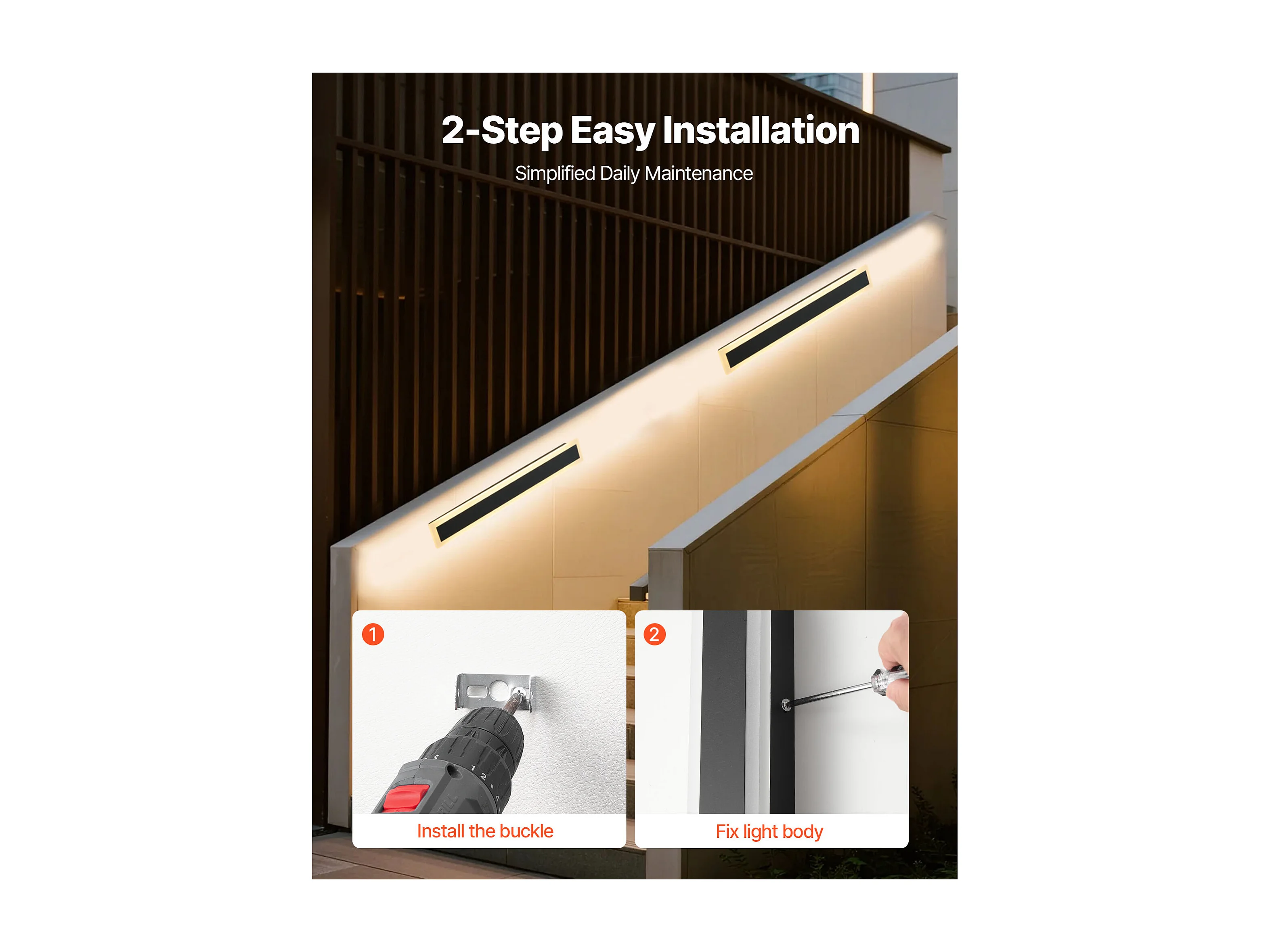 2-Step Easy Installation

Simplified Daily Maintenance

1

Install the buckle

2

Fix light body