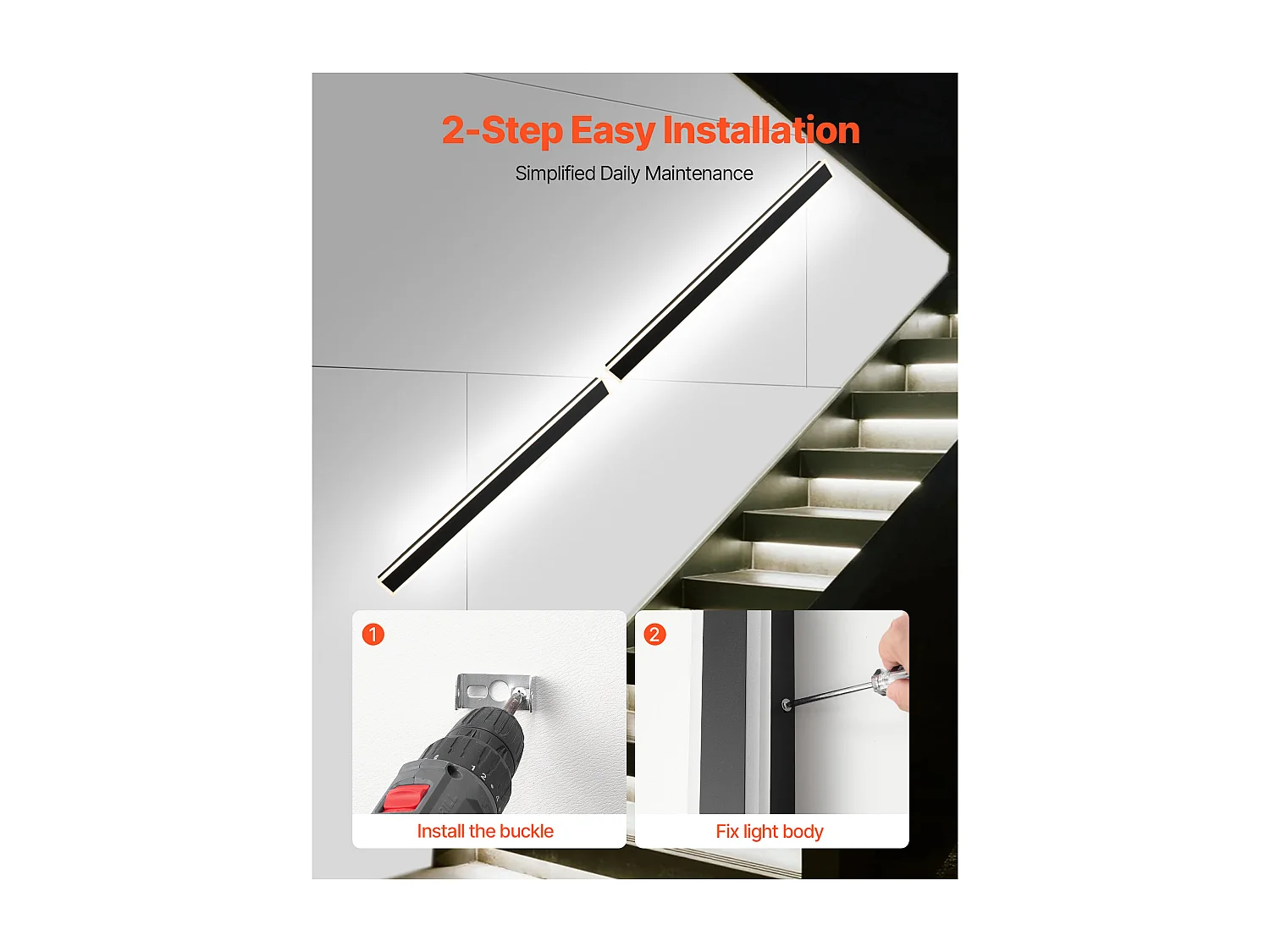 2-Step Easy Installation

Simplified Daily Maintenance

1

Install the buckle

2

Fix light body