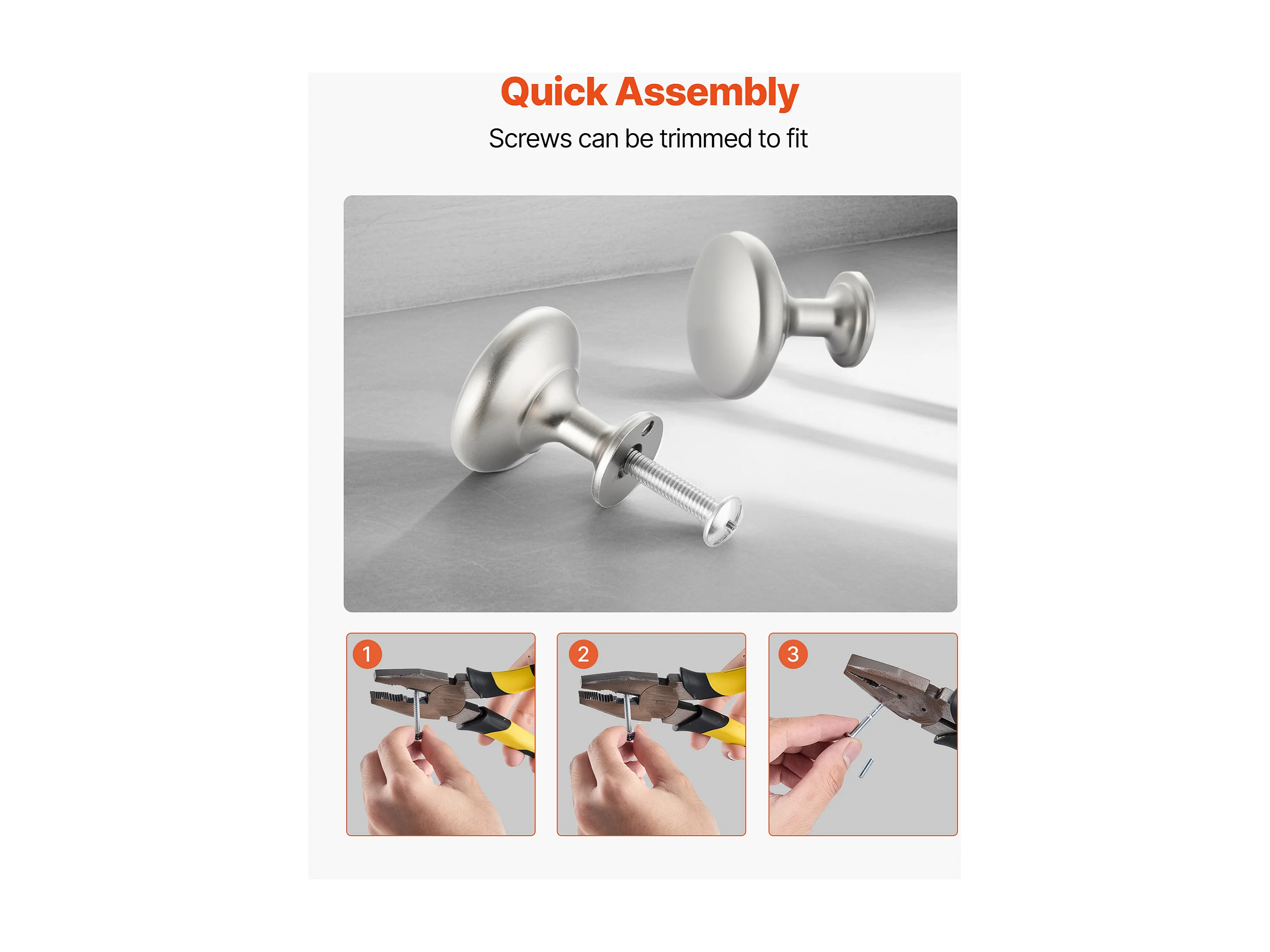 Quick Assembly

Screws can be trimmed to fit

1

2

3