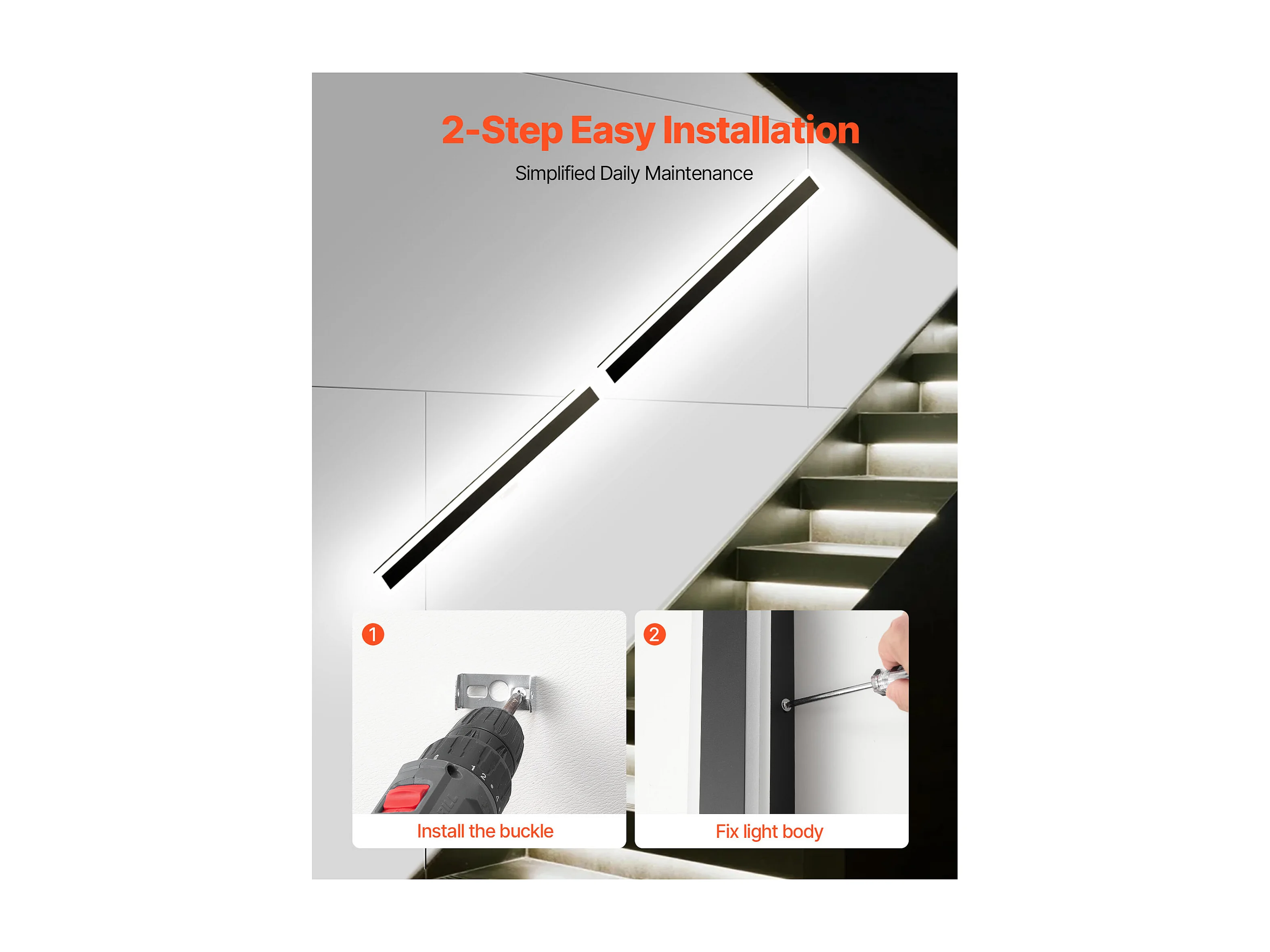 2-Step Easy Installation

Simplified Daily Maintenance

1

Install the buckle

2

Fix light body