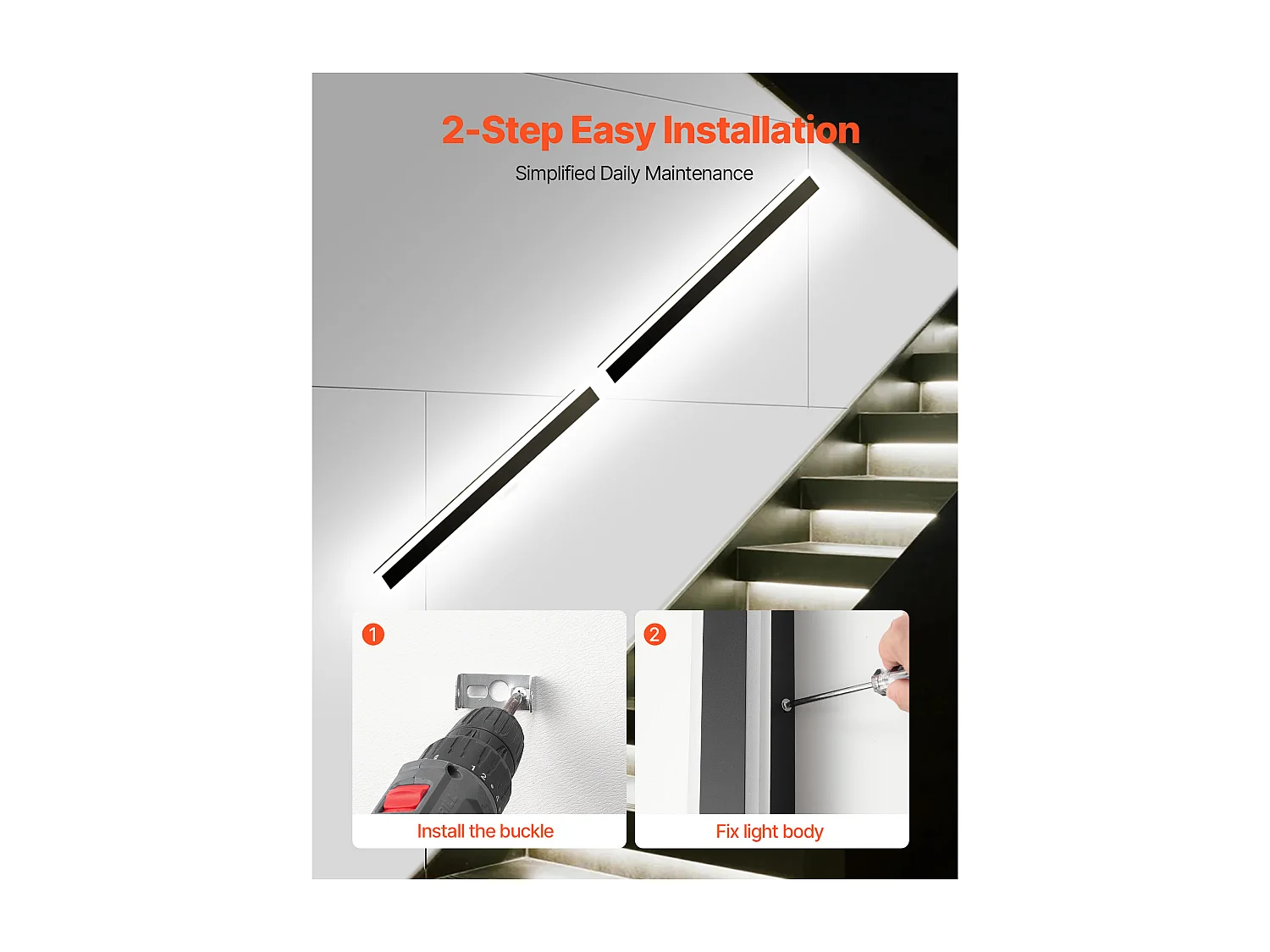 2-Step Easy Installation

Simplified Daily Maintenance

1

Install the buckle

2

Fix light body