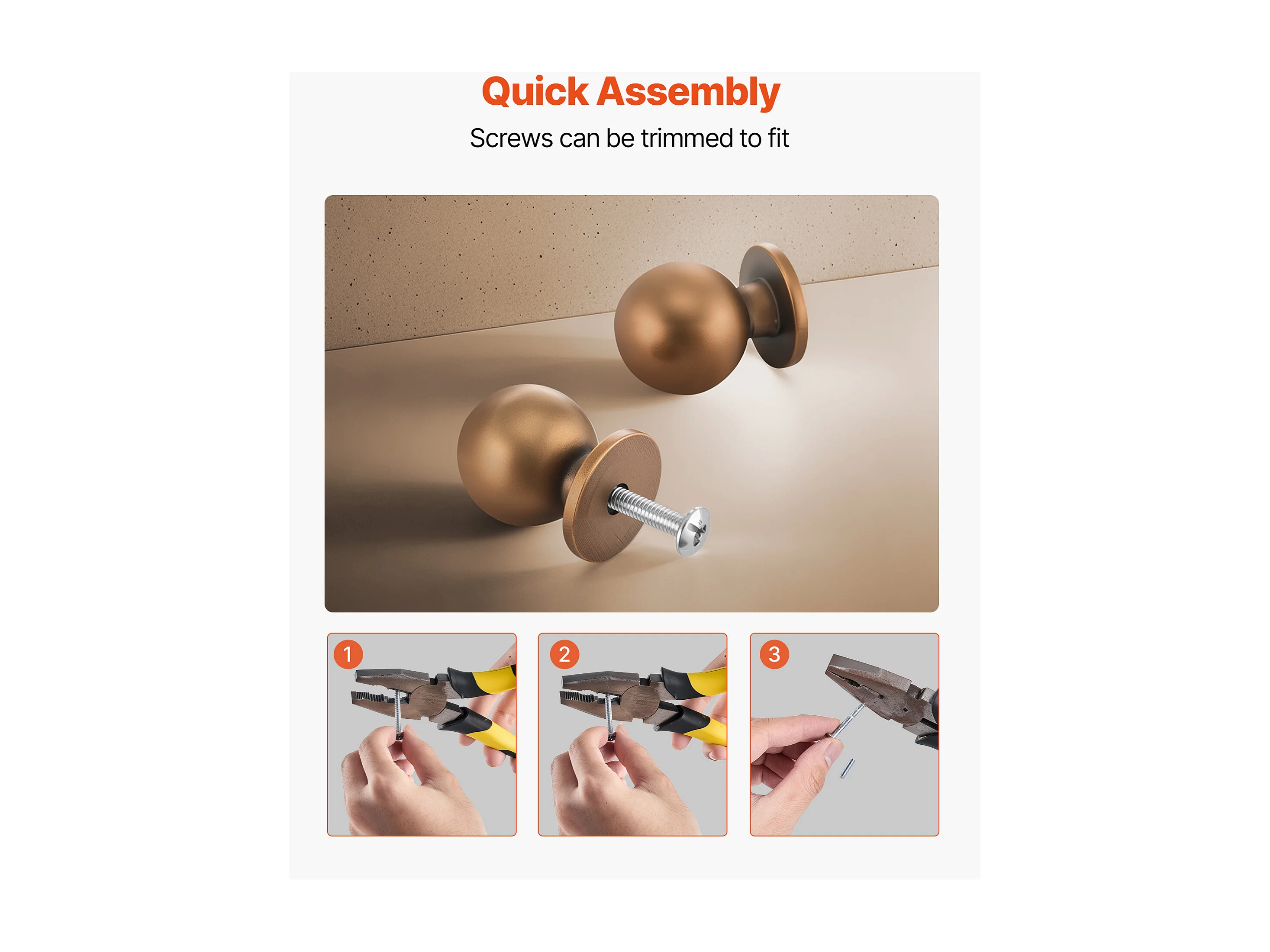 Quick Assembly

Screws can be trimmed to fit

1

2

3