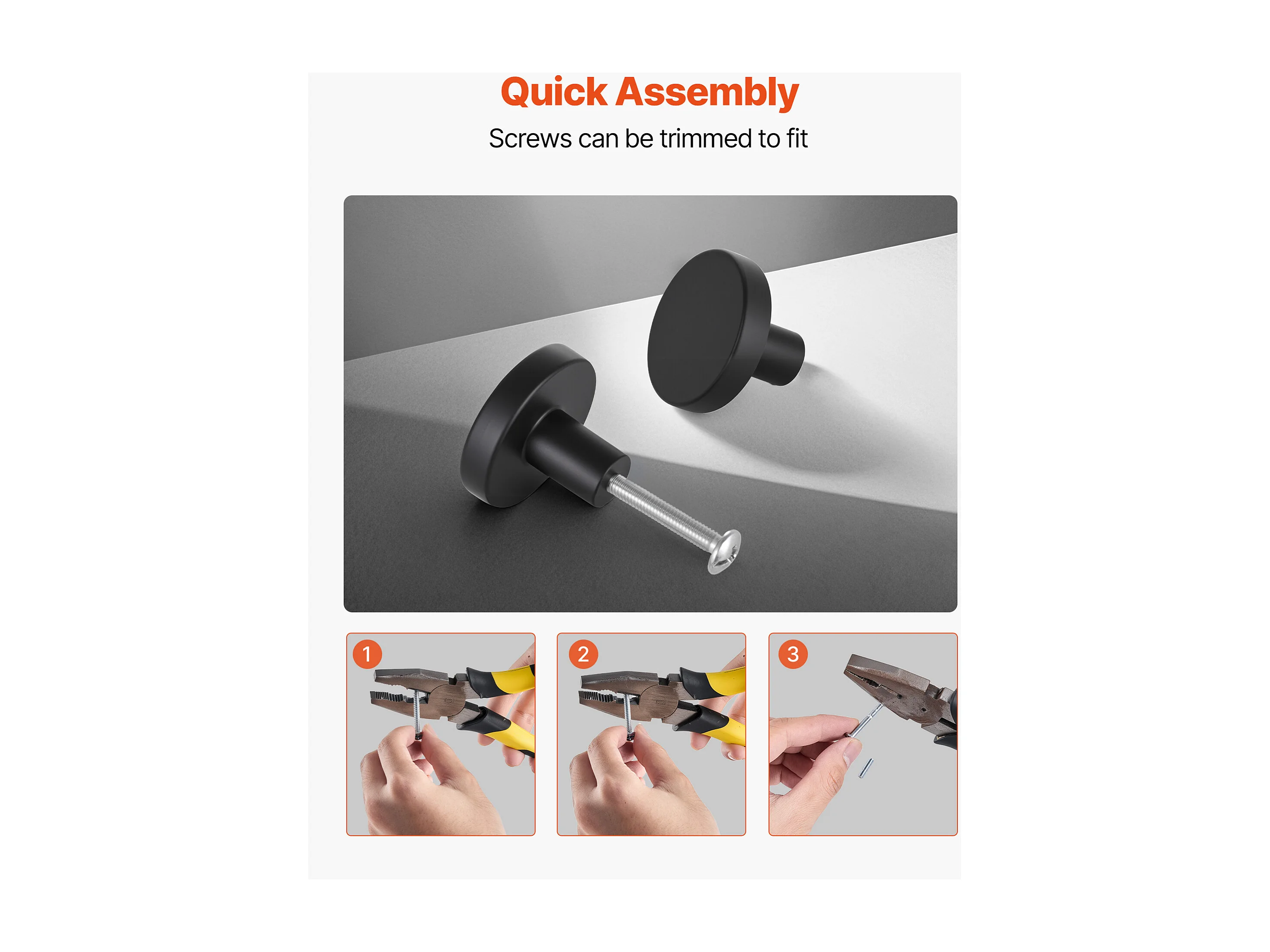 Quick Assembly

Screws can be trimmed to fit

1

2

3