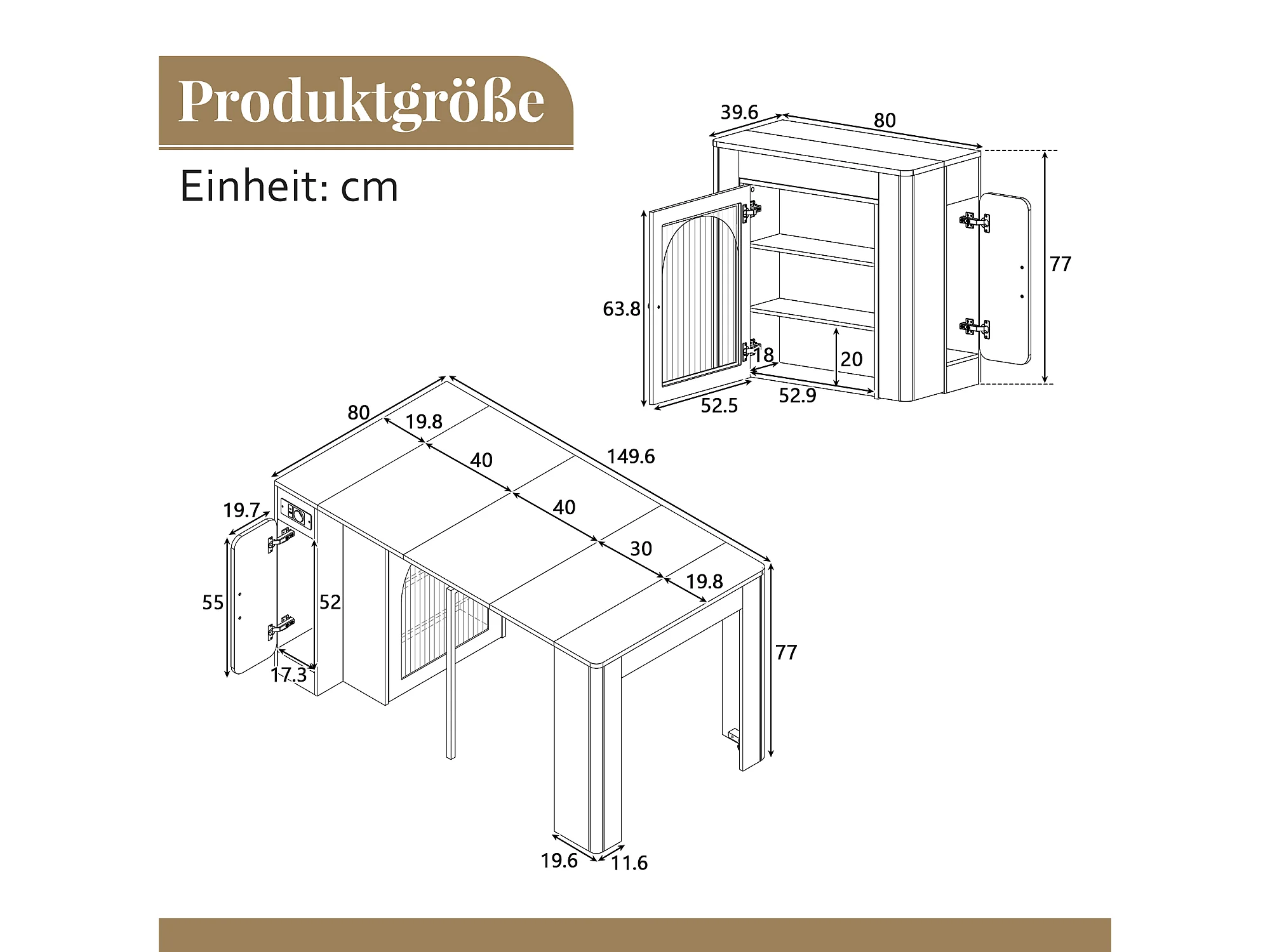 Produktgröße

Einheit: cm

39.6
80
77
63.8
18
20
52.5
52.9

80
19.8
40
149.6
40
30
19.8
19.7
55
52
17.3
77
19.6
11.6