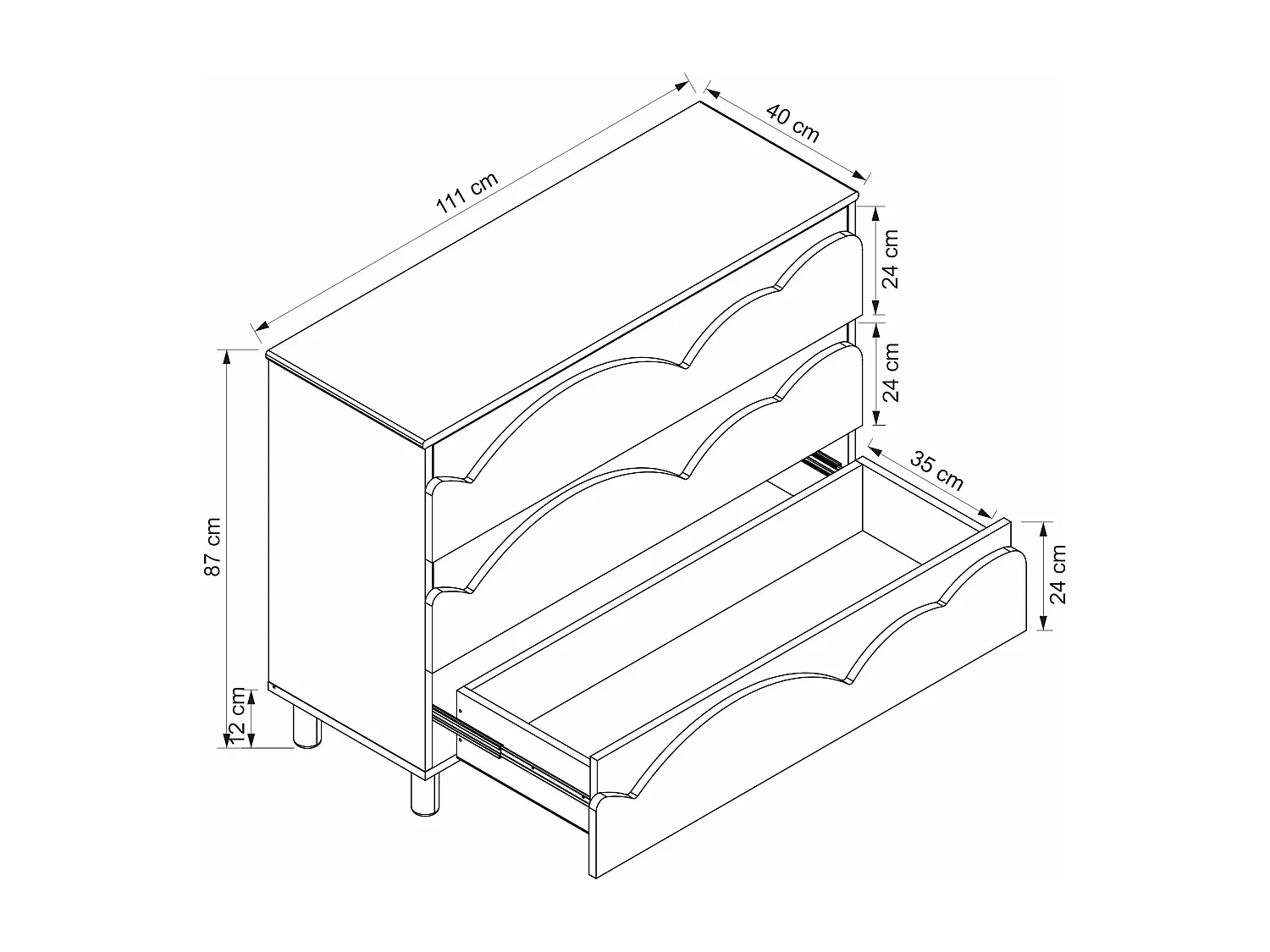 111 cm
40 cm
24 cm
24 cm
35 cm
24 cm
87 cm
12 cm