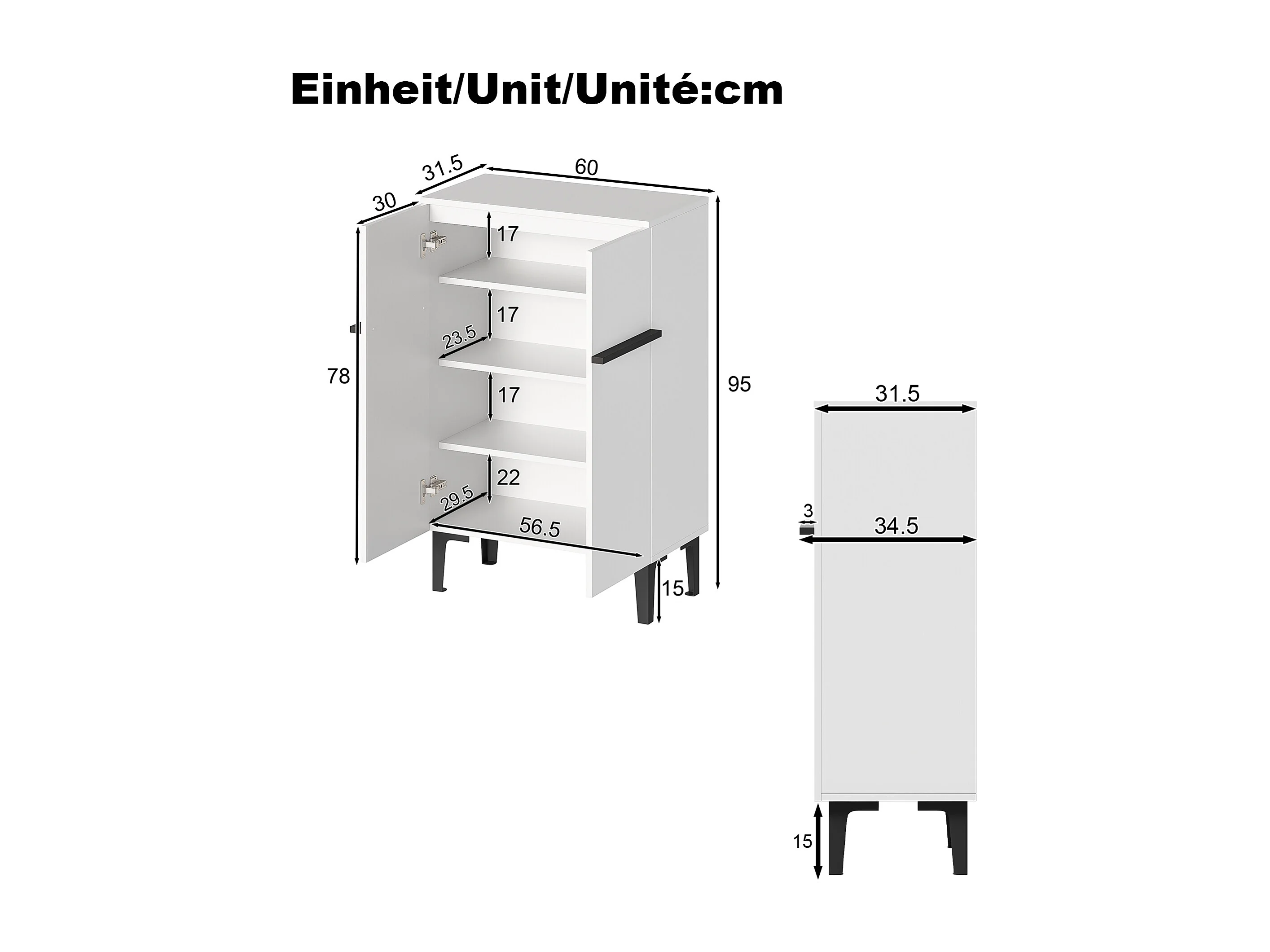 Einheit/Unit/Unité:cm

31.5
60
30
17
17
23.5
78
17
95
22
29.5
56.5
15

31.5
3
34.5
15