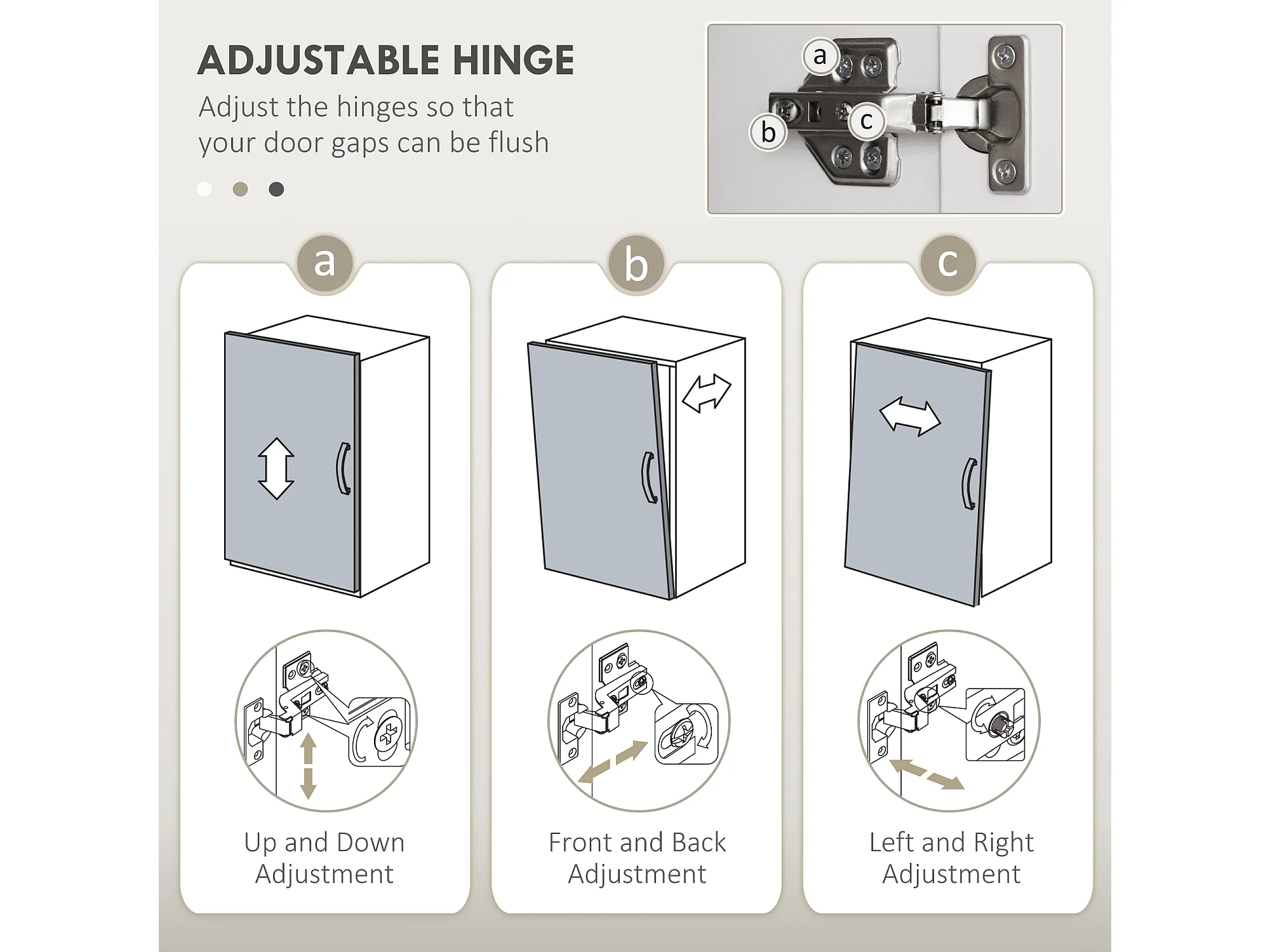 ADJUSTABLE HINGE

Adjust the hinges so that your door gaps can be flush

a

b

c

a

Up and Down Adjustment

b

Front and Back Adjustment

c

Left and Right Adjustment