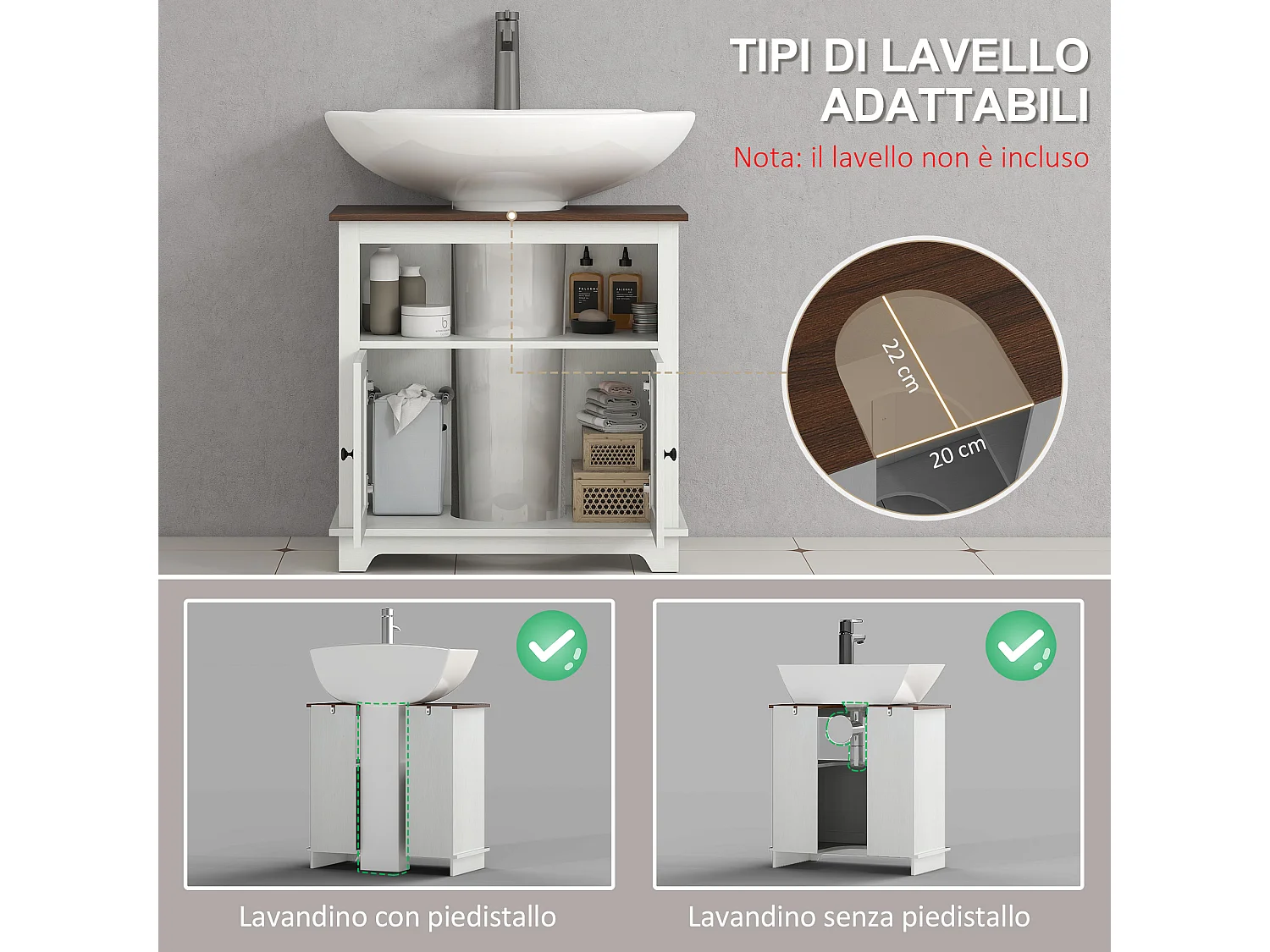 TIPI DI LAVELLO ADATTABILI

Nota: il lavello non è incluso

22 cm

20 cm

Lavandino con piedistallo

Lavandino senza piedistallo