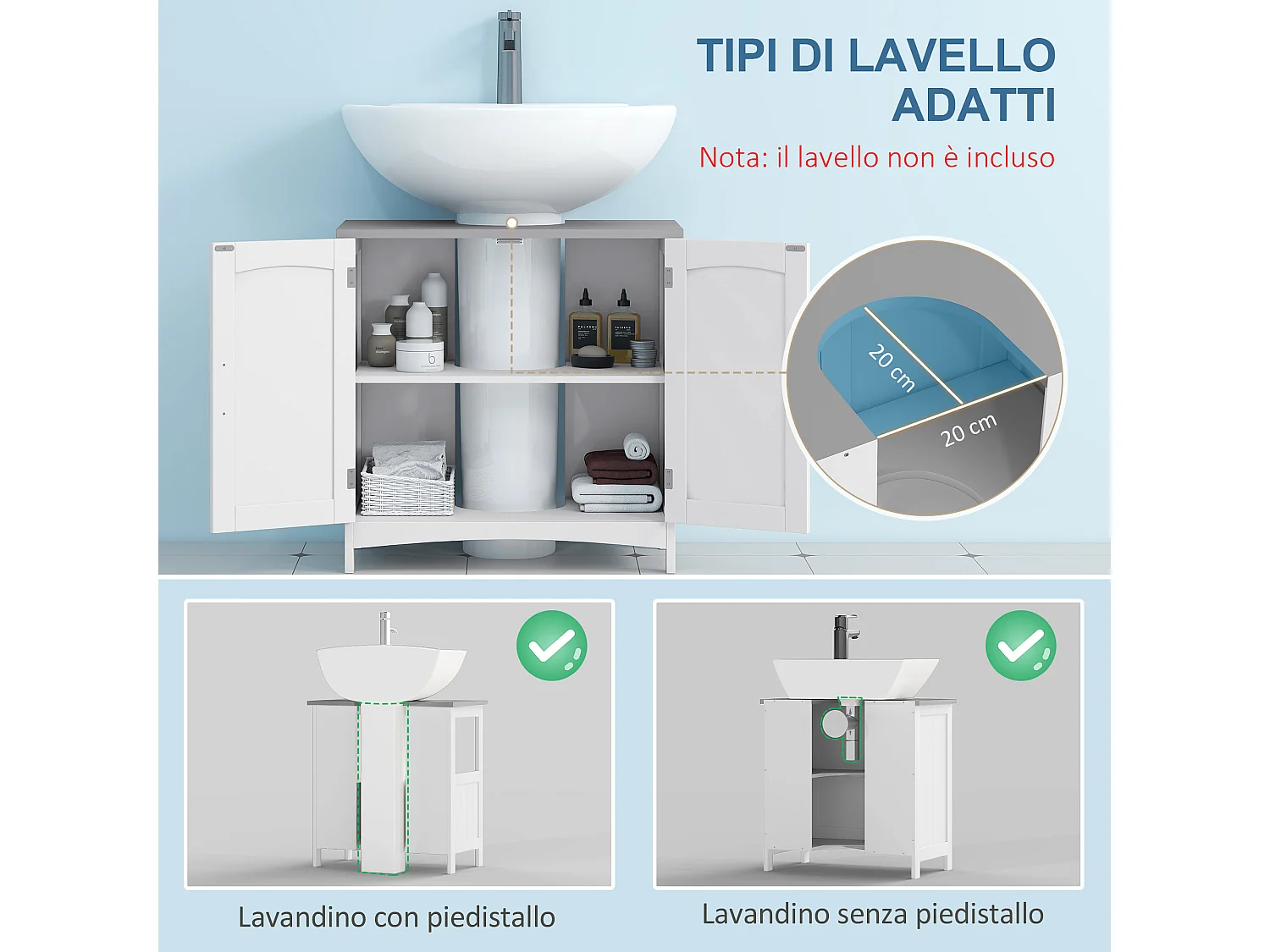 TIPI DI LAVELLO ADATTI

Nota: il lavello non è incluso

20 cm

20 cm

Lavandino con piedistallo

Lavandino senza piedistallo