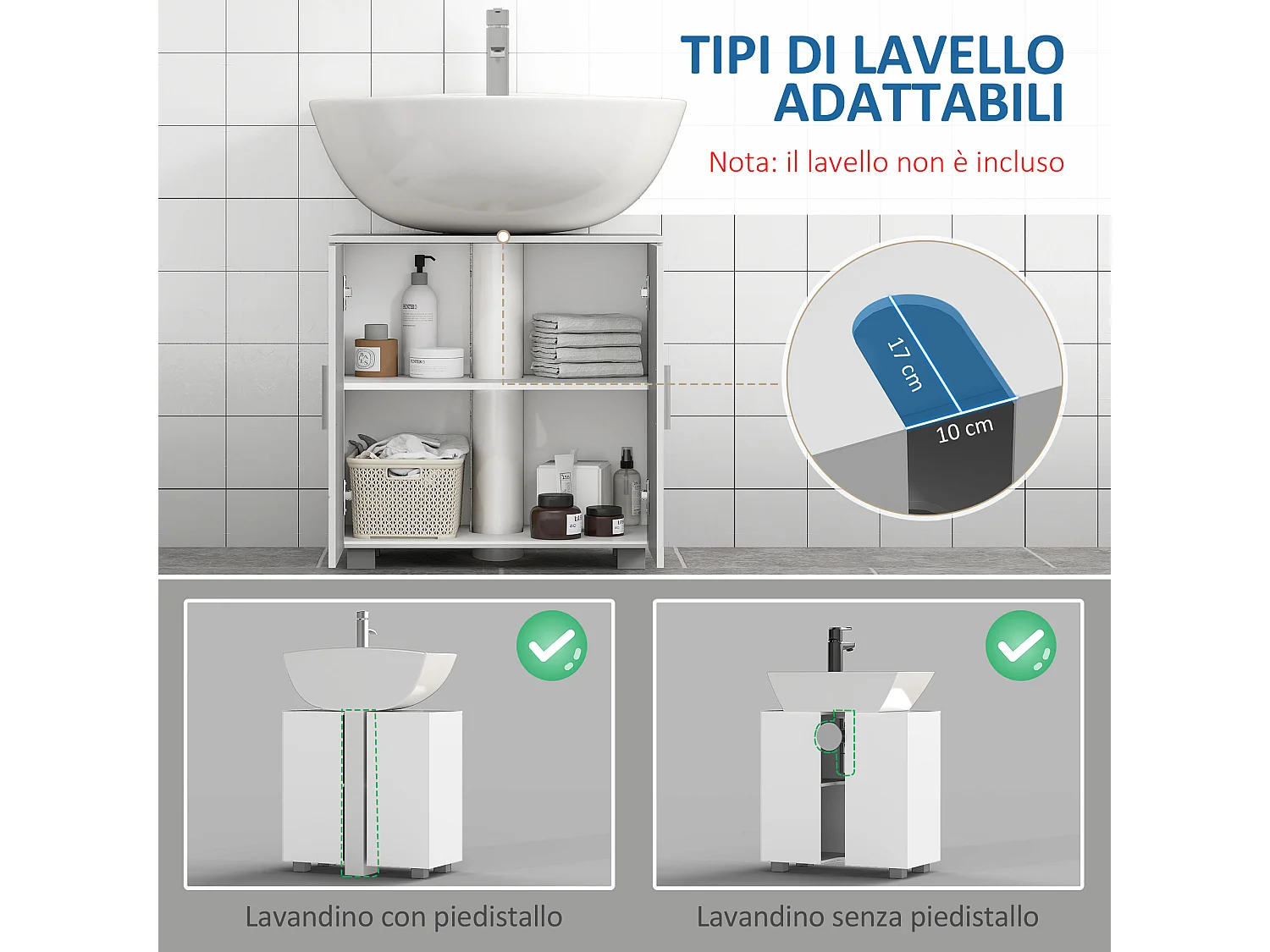 TIPI DI LAVELLO ADATTABILI

Nota: il lavello non è incluso

17 cm

10 cm

Lavandino con piedistallo

Lavandino senza piedistallo