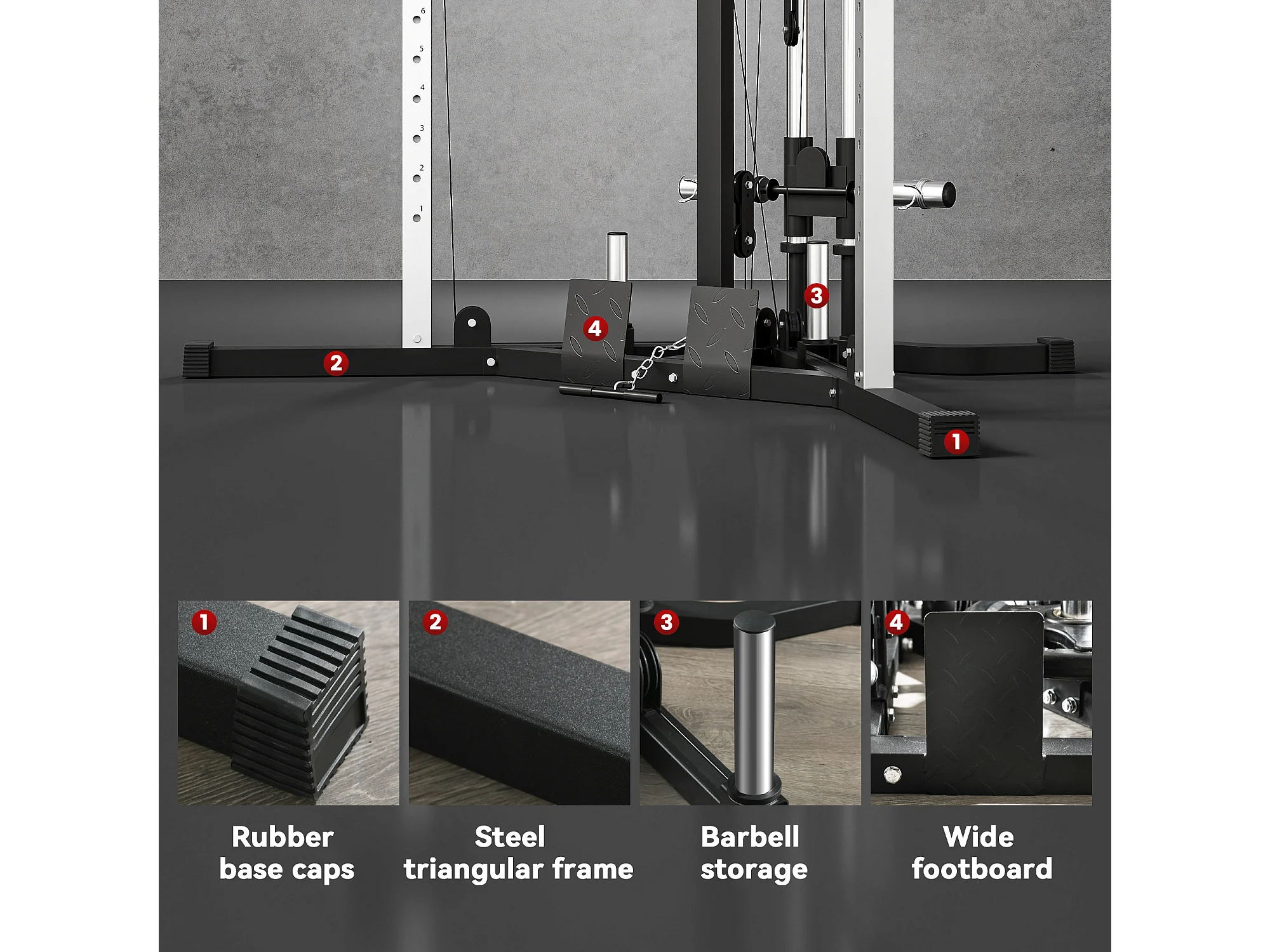 6
5
4
3
2
1

3
4
2
1

1
2
3
4

Rubber base caps

Steel triangular frame

Barbell storage

Wide footboard