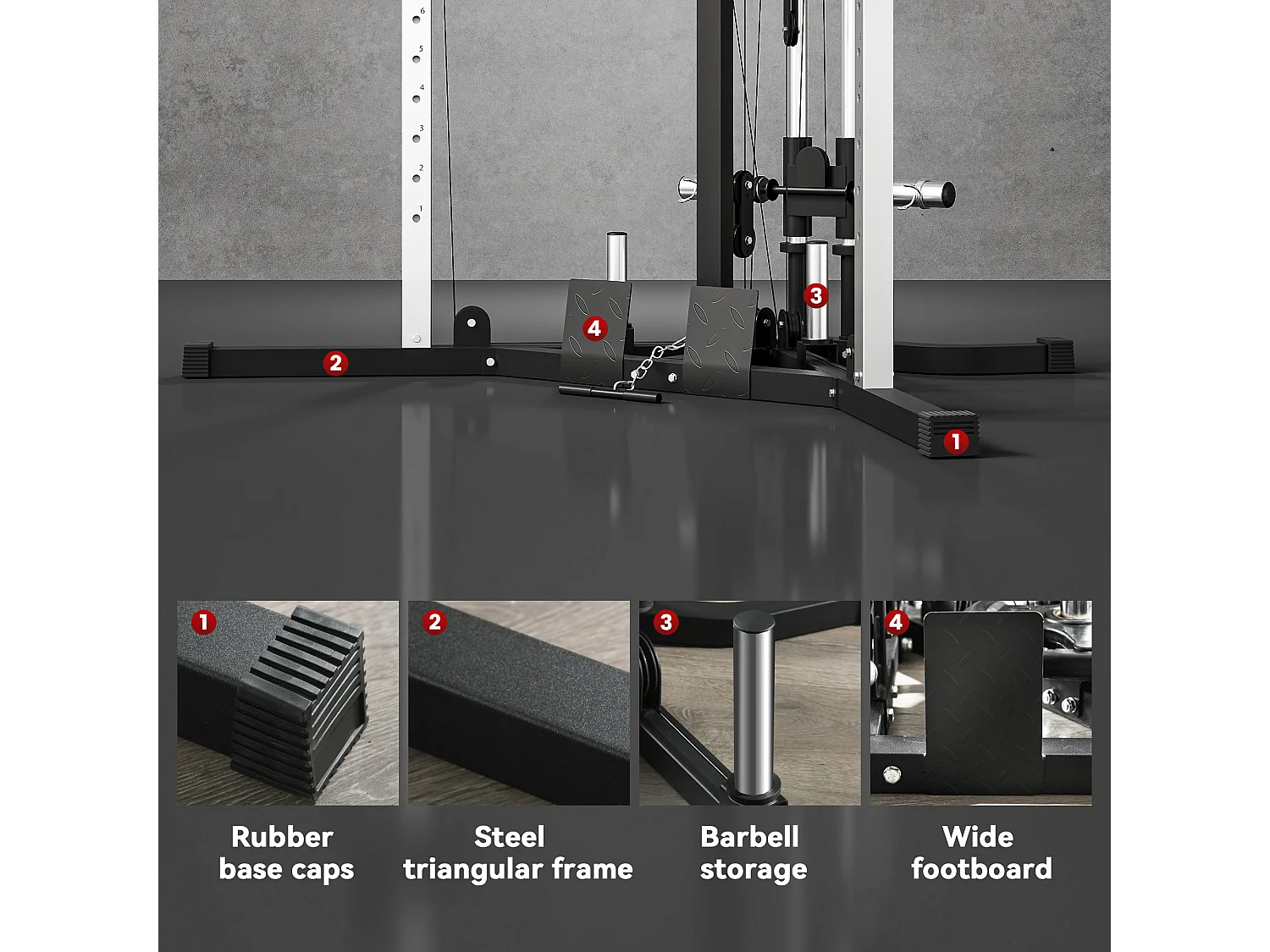 6
5
4
3
2
1

3
4
2
1

1
2
3
4

Rubber base caps

Steel triangular frame

Barbell storage

Wide footboard