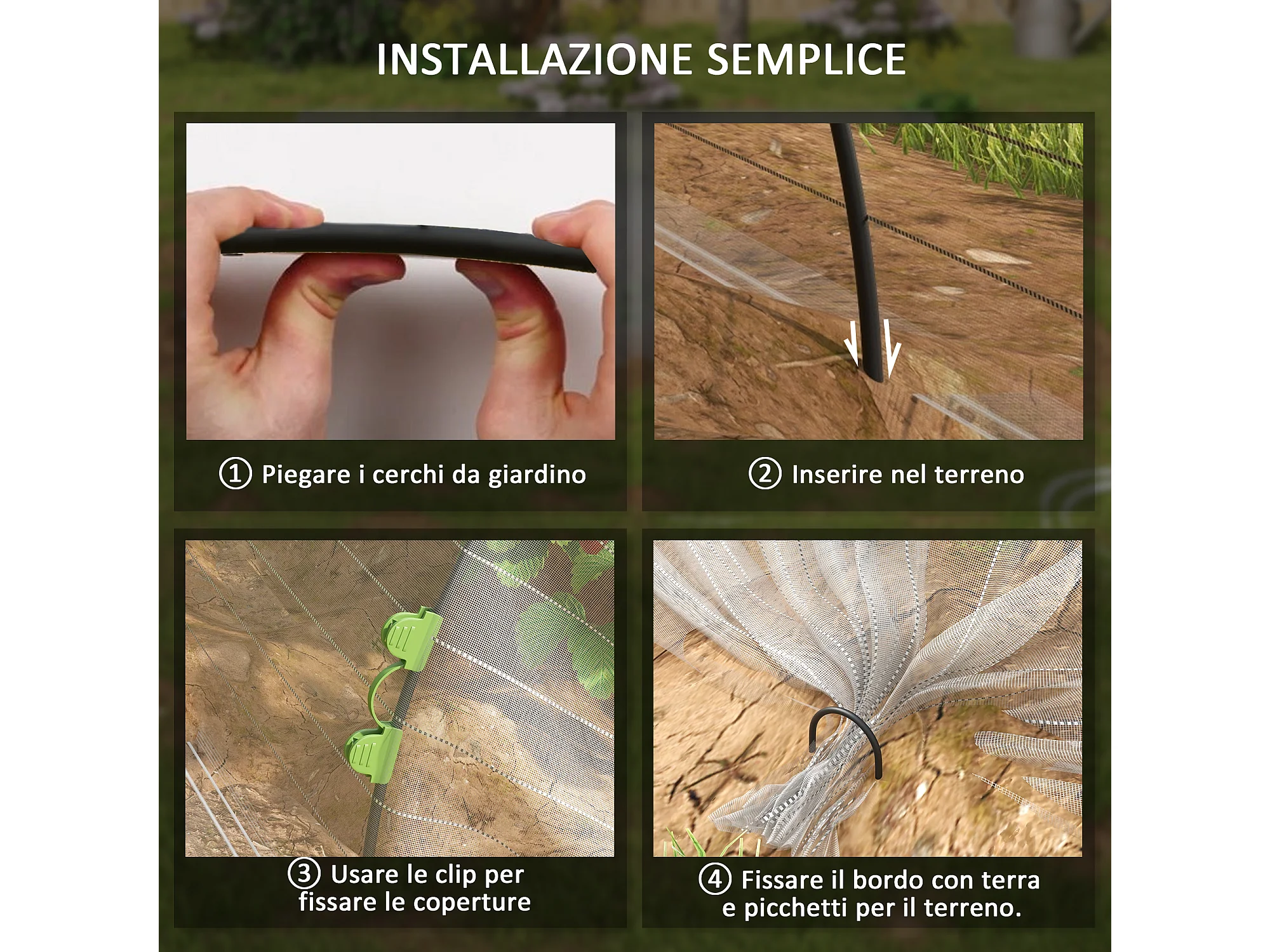 INSTALLAZIONE SEMPLICE

① Piegare i cerchi da giardino

② Inserire nel terreno

③ Usare le clip per fissare le coperture

④ Fissare il bordo con terra e picchetti per il terreno.