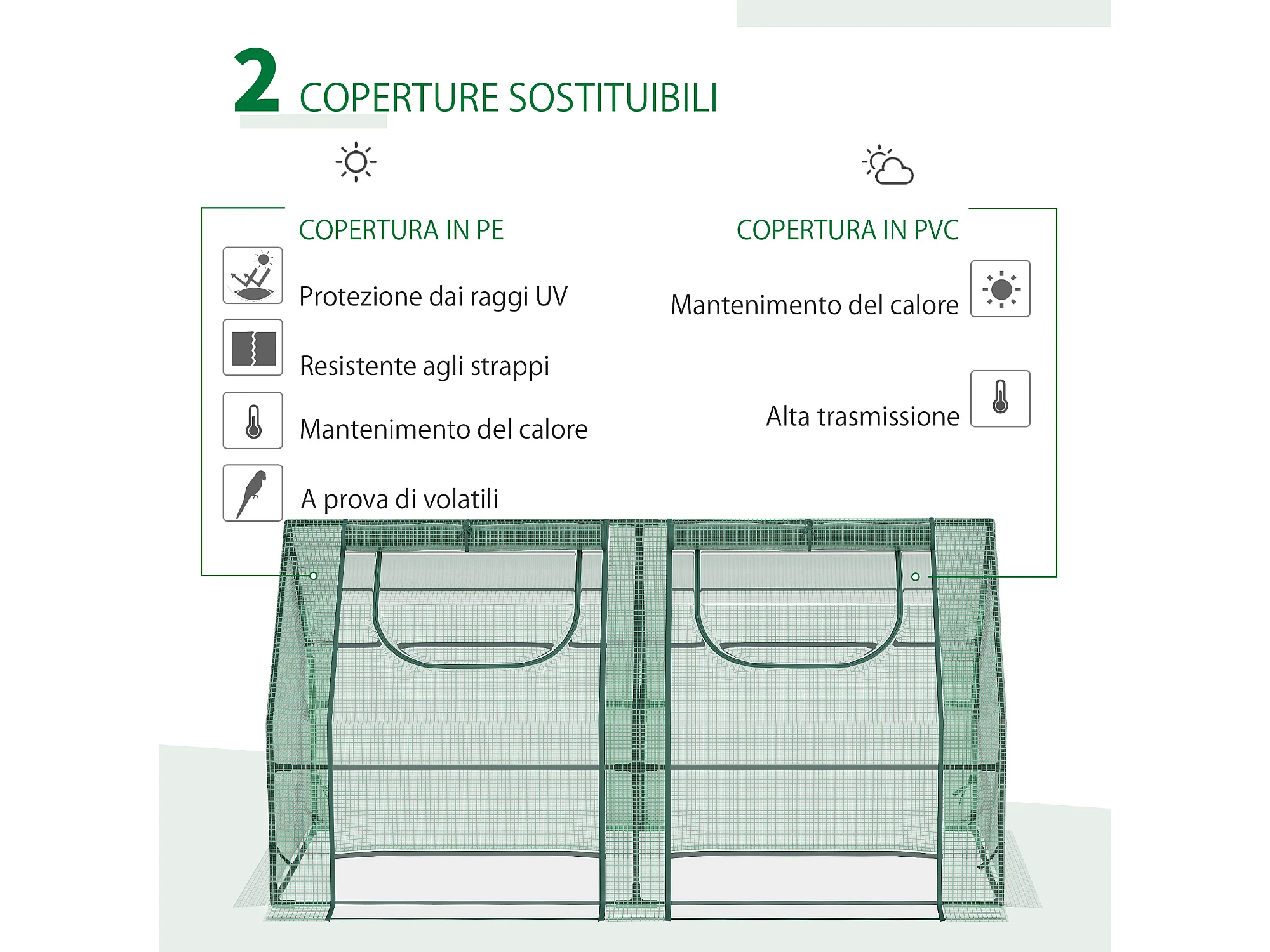 2 COPERTURE SOSTITUIBILI

COPERTURA IN PE

Protezione dai raggi UV

Resistente agli strappi

Mantenimento del calore

A prova di volatili

COPERTURA IN PVC

Mantenimento del calore

Alta trasmissione