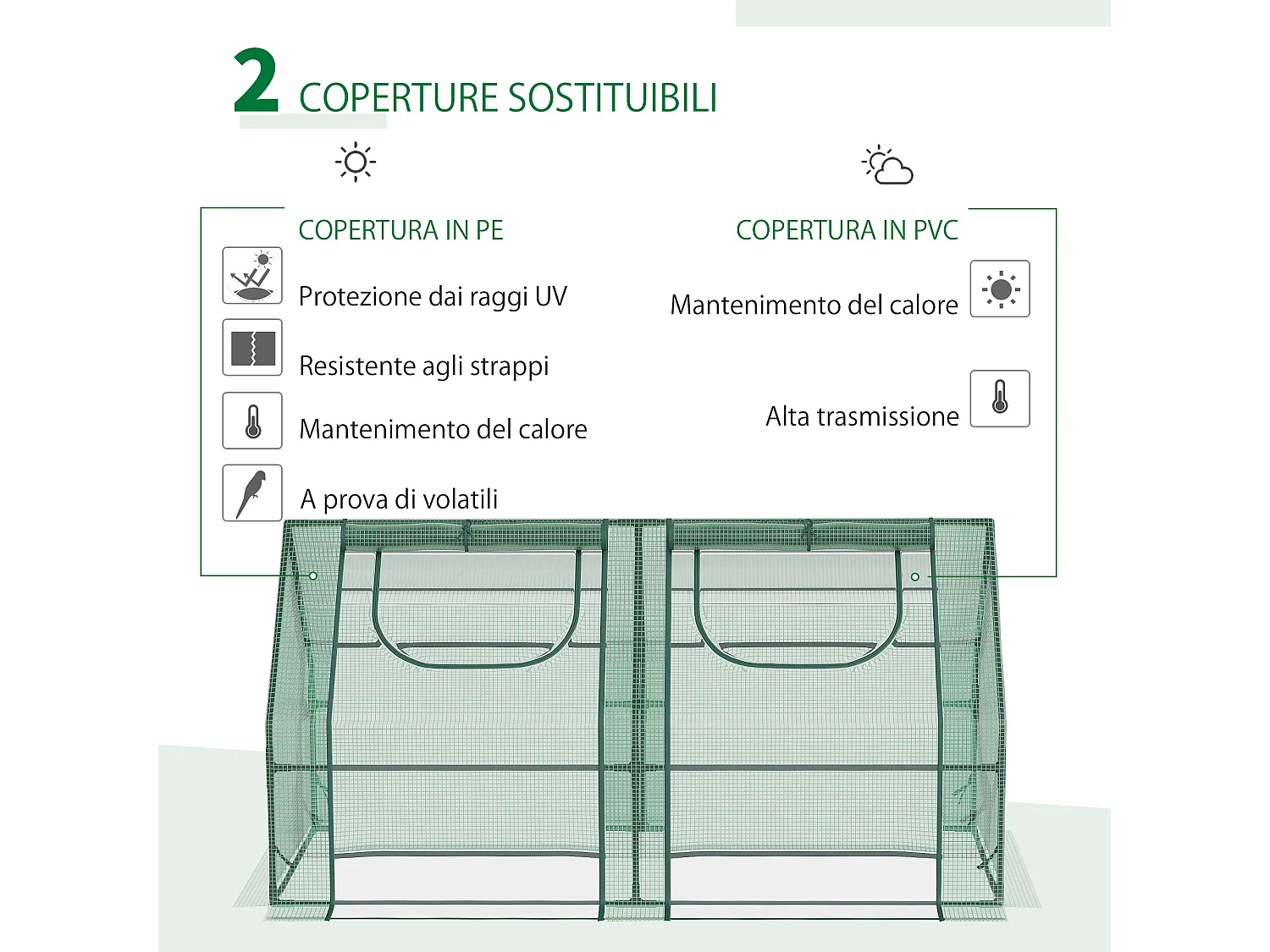 2 COPERTURE SOSTITUIBILI

COPERTURA IN PE

Protezione dai raggi UV

Resistente agli strappi

Mantenimento del calore

A prova di volatili

COPERTURA IN PVC

Mantenimento del calore

Alta trasmissione