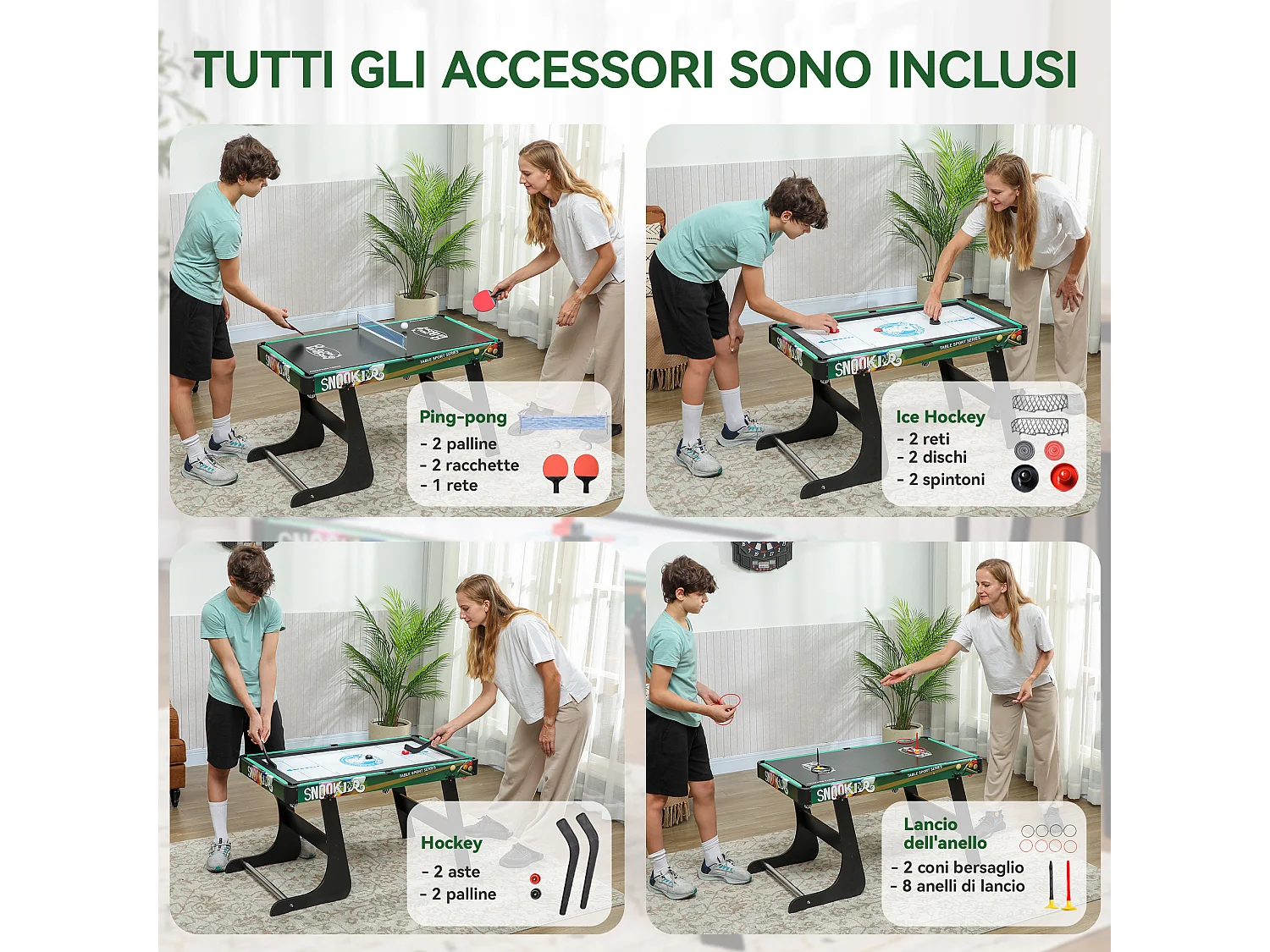 TUTTI GLI ACCESSORI SONO INCLUSI

SNOOKER
TABLE SPORT SERIES

Ping-pong
- 2 palline
- 2 racchette
- 1 rete

SNOOKER
TABLE SPORT SERIES

Ice Hockey
- 2 reti
- 2 dischi
- 2 spintoni

SNOOKER
TABLE SPORT SERIES

Hockey
- 2 aste
- 2 palline

SNOOKER
TABLE SPORT SERIES

Lancio dell'anello
- 2 coni bersaglio
- 8 anelli di lancio