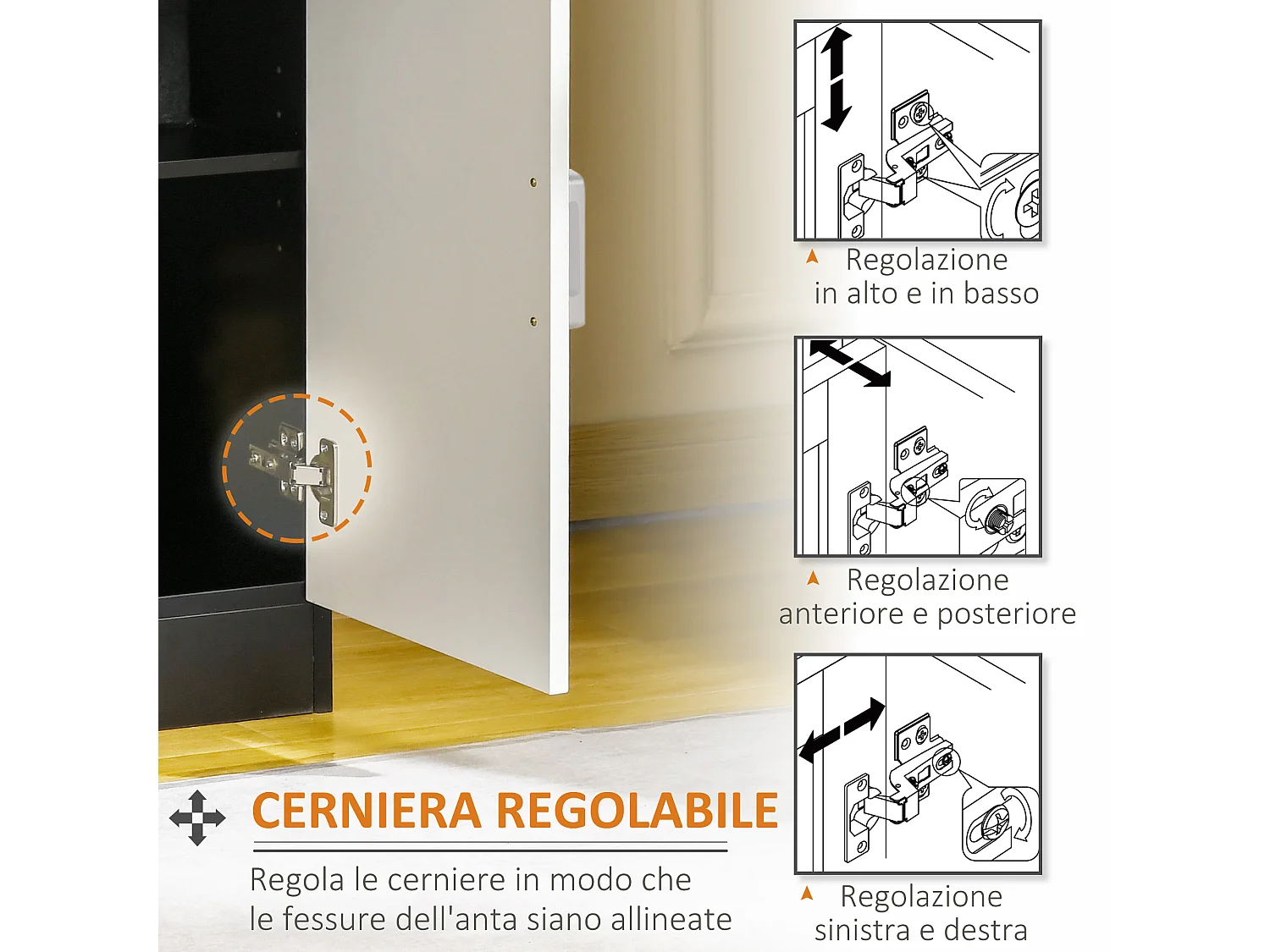 Regolazione in alto e in basso

Regolazione anteriore e posteriore

Regolazione sinistra e destra

CERNIERA REGOLABILE

Regola le cerniere in modo che le fessure dell'anta siano allineate