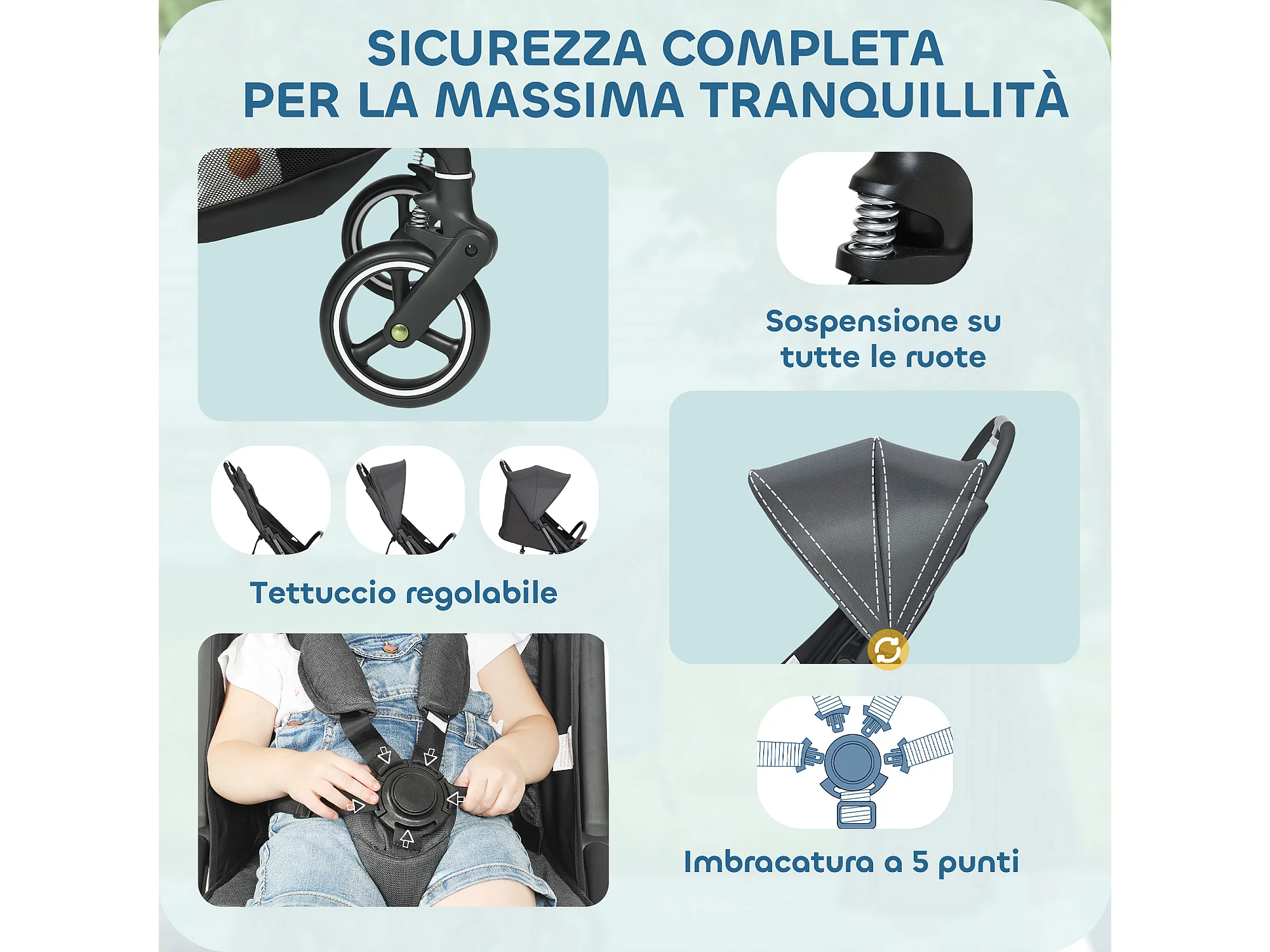 SICUREZZA COMPLETA
PER LA MASSIMA TRANQUILLITÀ

Sospensione su tutte le ruote

Tettuccio regolabile

Imbracatura a 5 punti