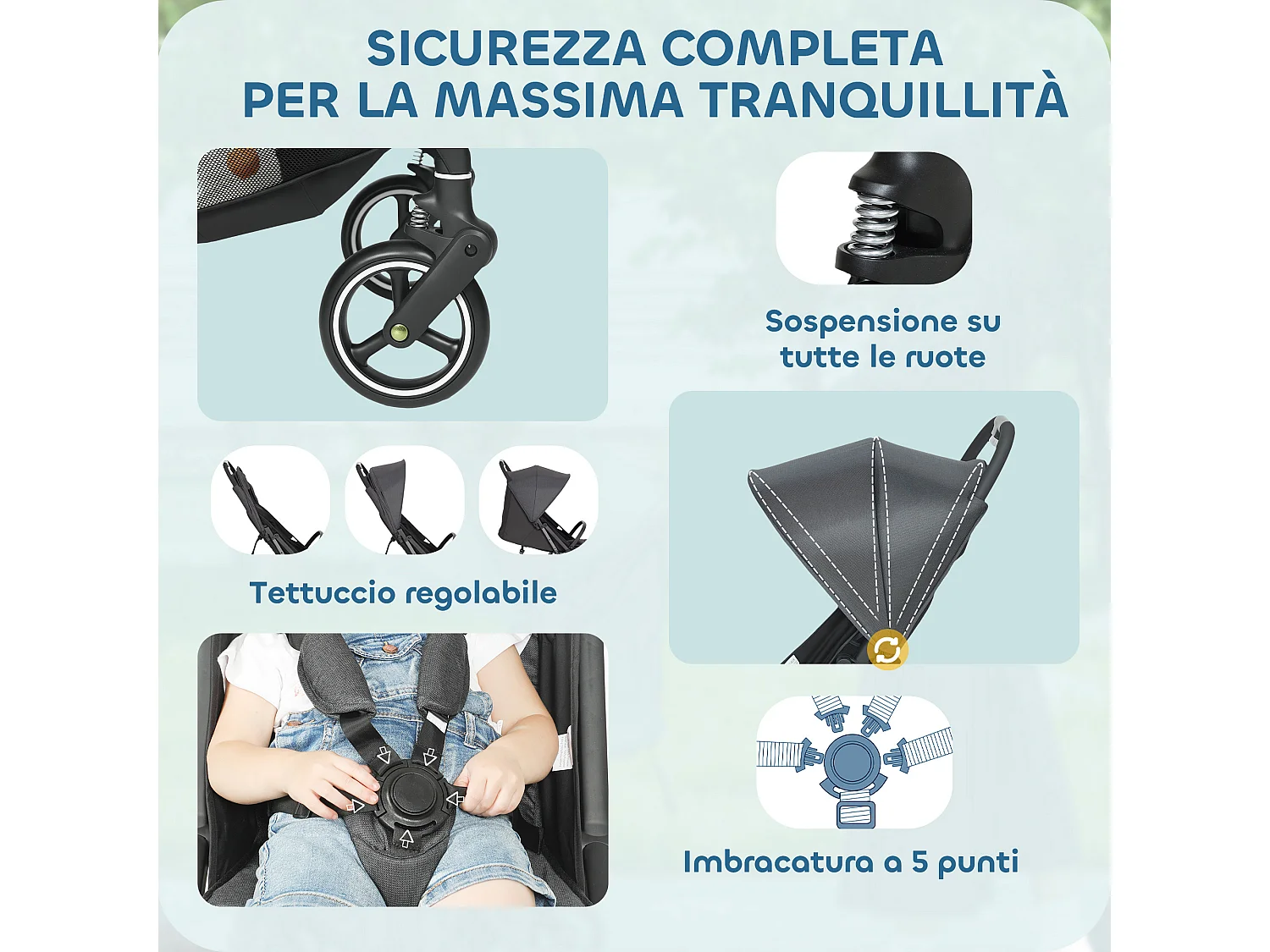 SICUREZZA COMPLETA
PER LA MASSIMA TRANQUILLITÀ

Sospensione su tutte le ruote

Tettuccio regolabile

Imbracatura a 5 punti