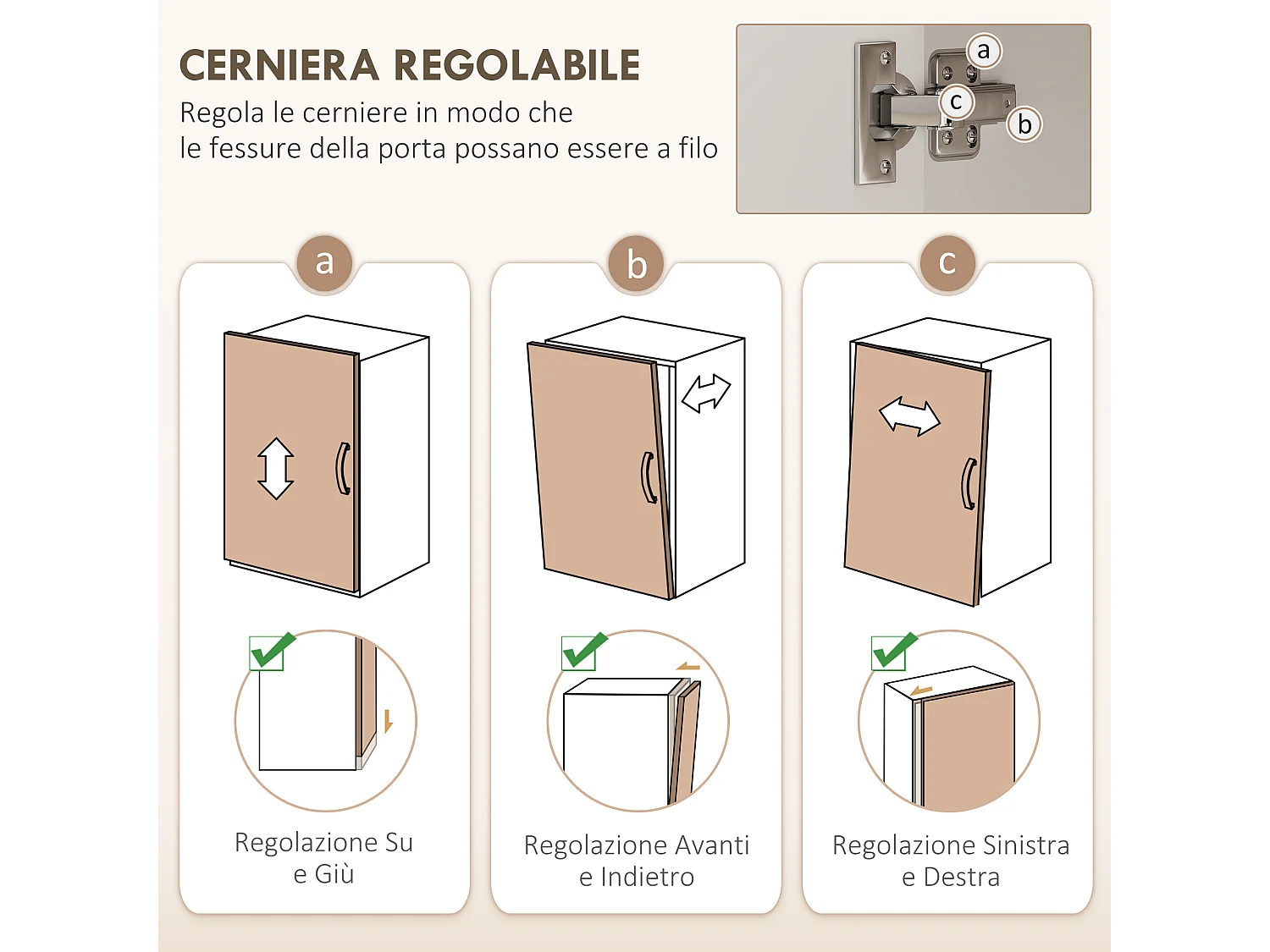 CERNIERA REGOLABILE
Regola le cerniere in modo che le fessure della porta possano essere a filo

a
c
b

a

Regolazione Su e Giù

b

Regolazione Avanti e Indietro

c

Regolazione Sinistra e Destra