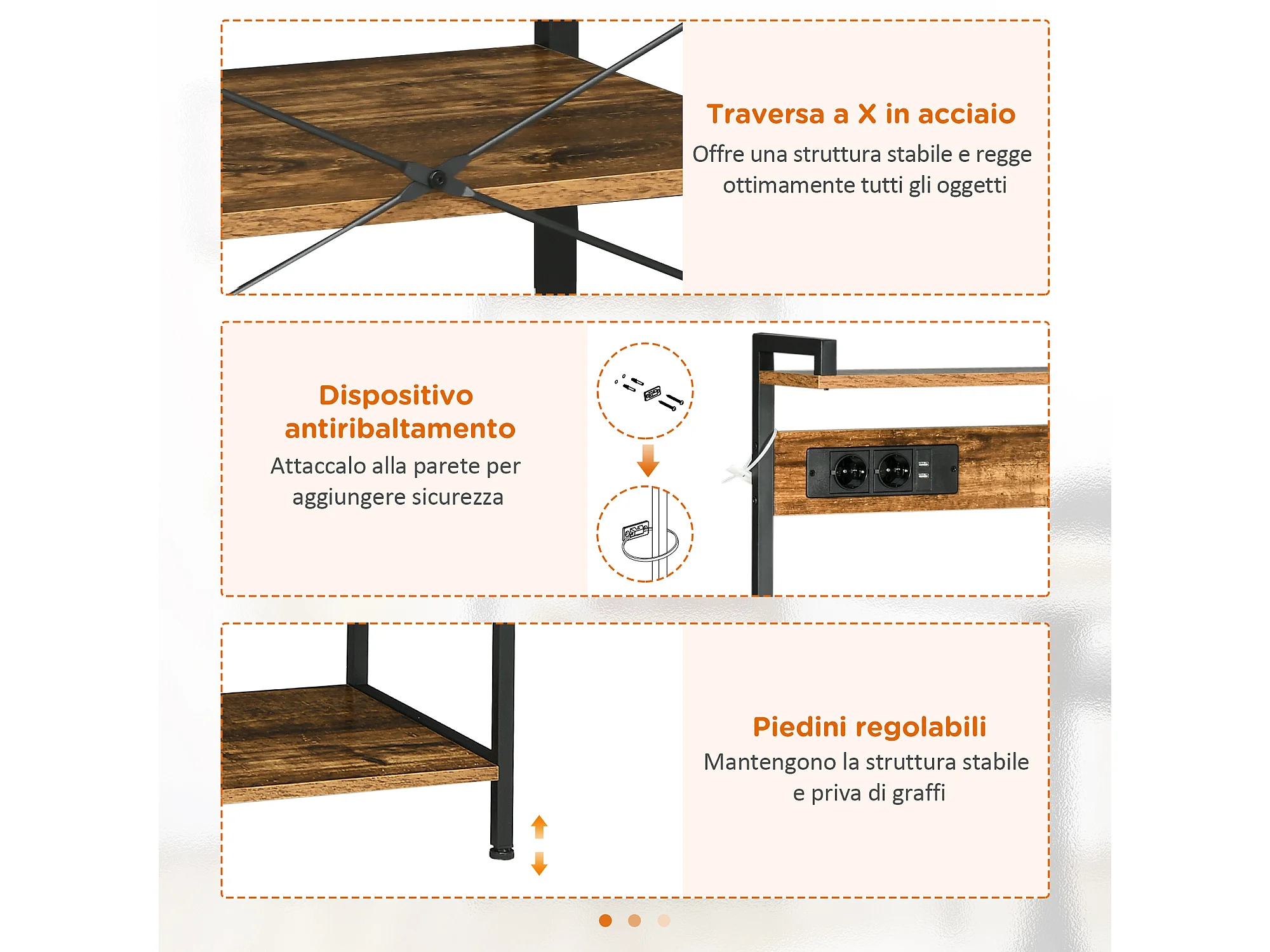 Traversa a X in acciaio

Offre una struttura stabile e regge ottimamente tutti gli oggetti

Dispositivo antiribaltamento

Attaccalo alla parete per aggiungere sicurezza

Piedini regolabili

Mantengono la struttura stabile e priva di graffi