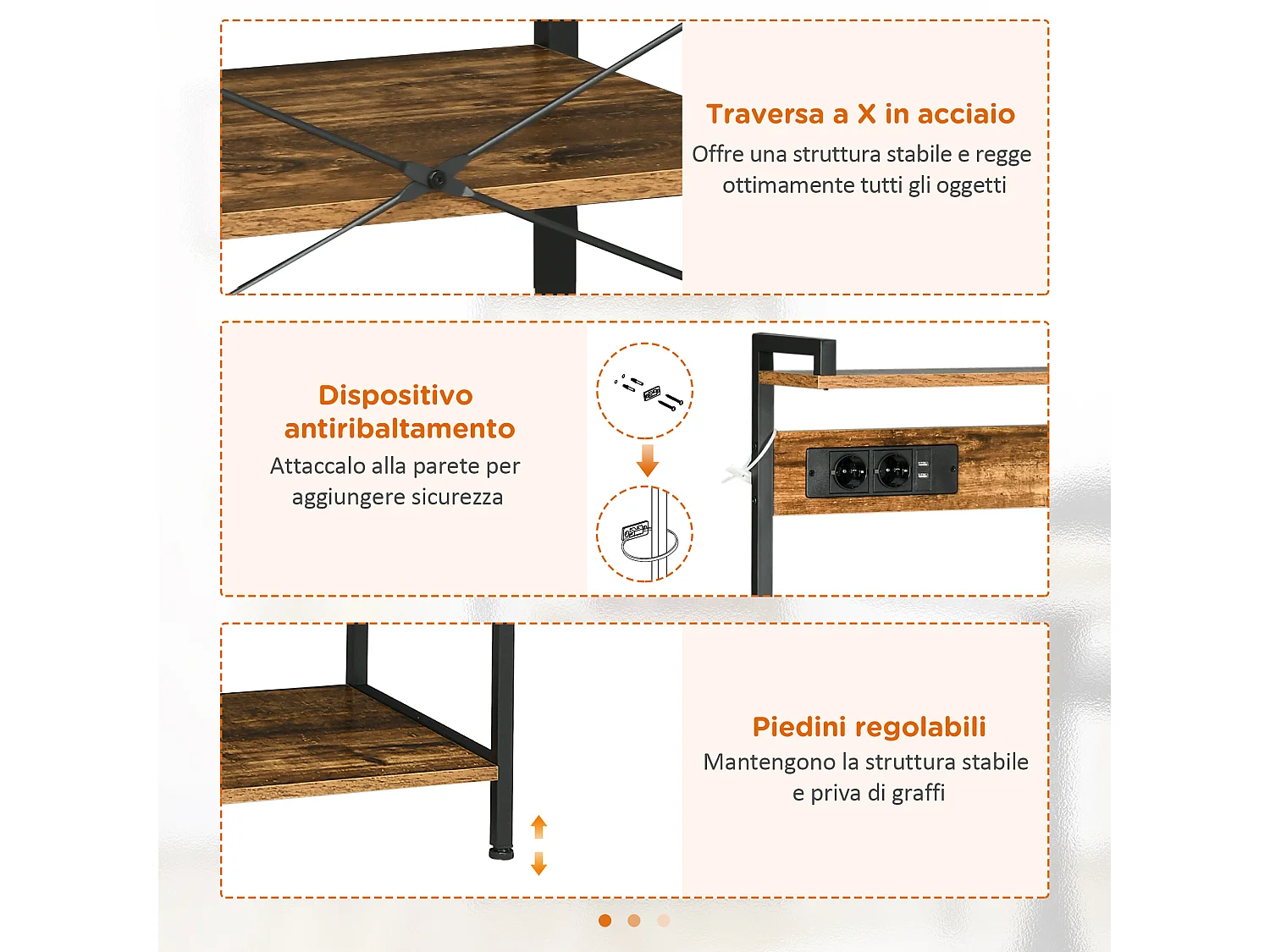 Traversa a X in acciaio

Offre una struttura stabile e regge ottimamente tutti gli oggetti

Dispositivo antiribaltamento

Attaccalo alla parete per aggiungere sicurezza

Piedini regolabili

Mantengono la struttura stabile e priva di graffi