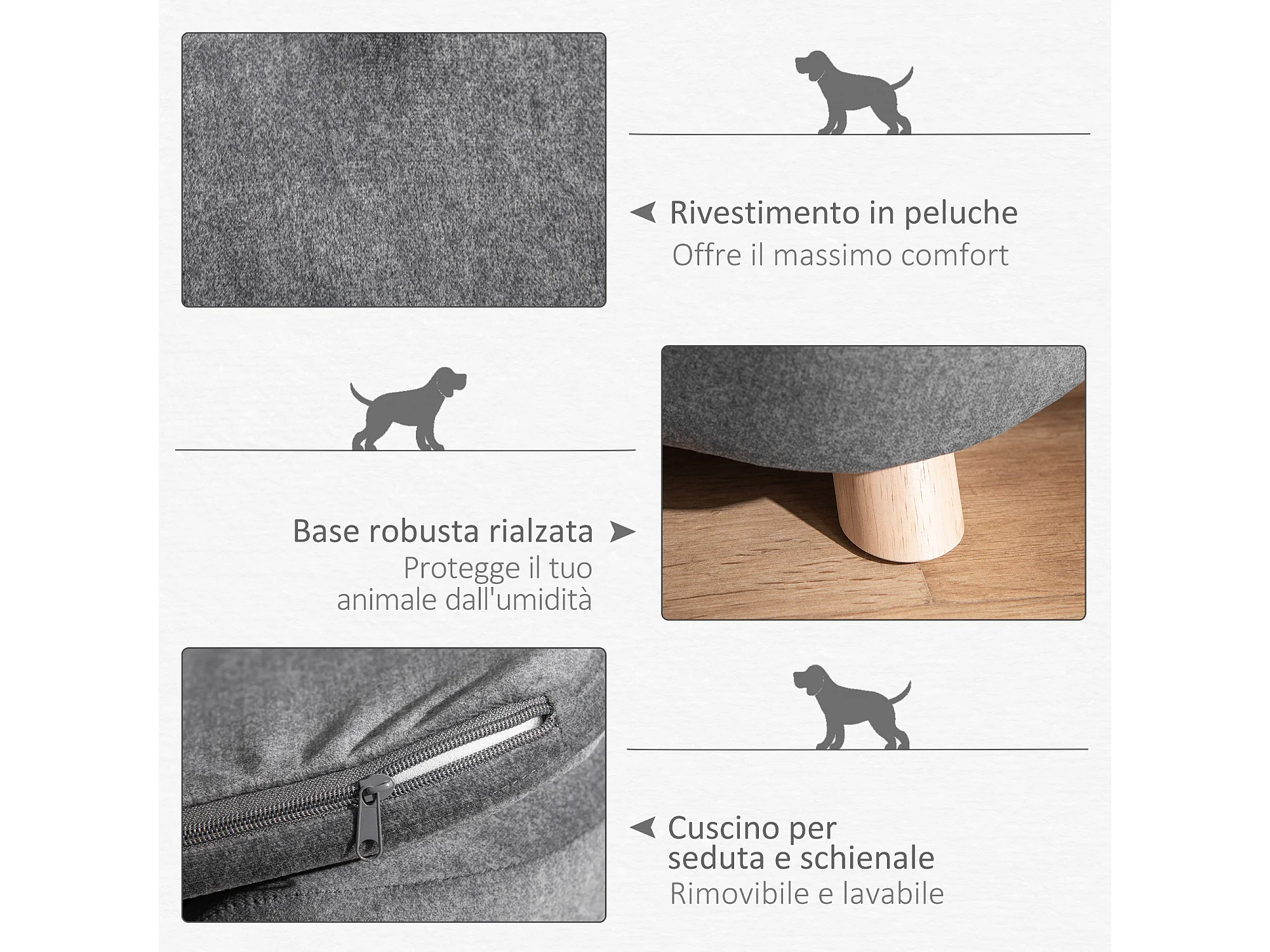 Rivestimento in peluche
Offre il massimo comfort

Base robusta rialzata
Protegge il tuo animale dall'umidità

Cuscino per seduta e schienale
Rimovibile e lavabile