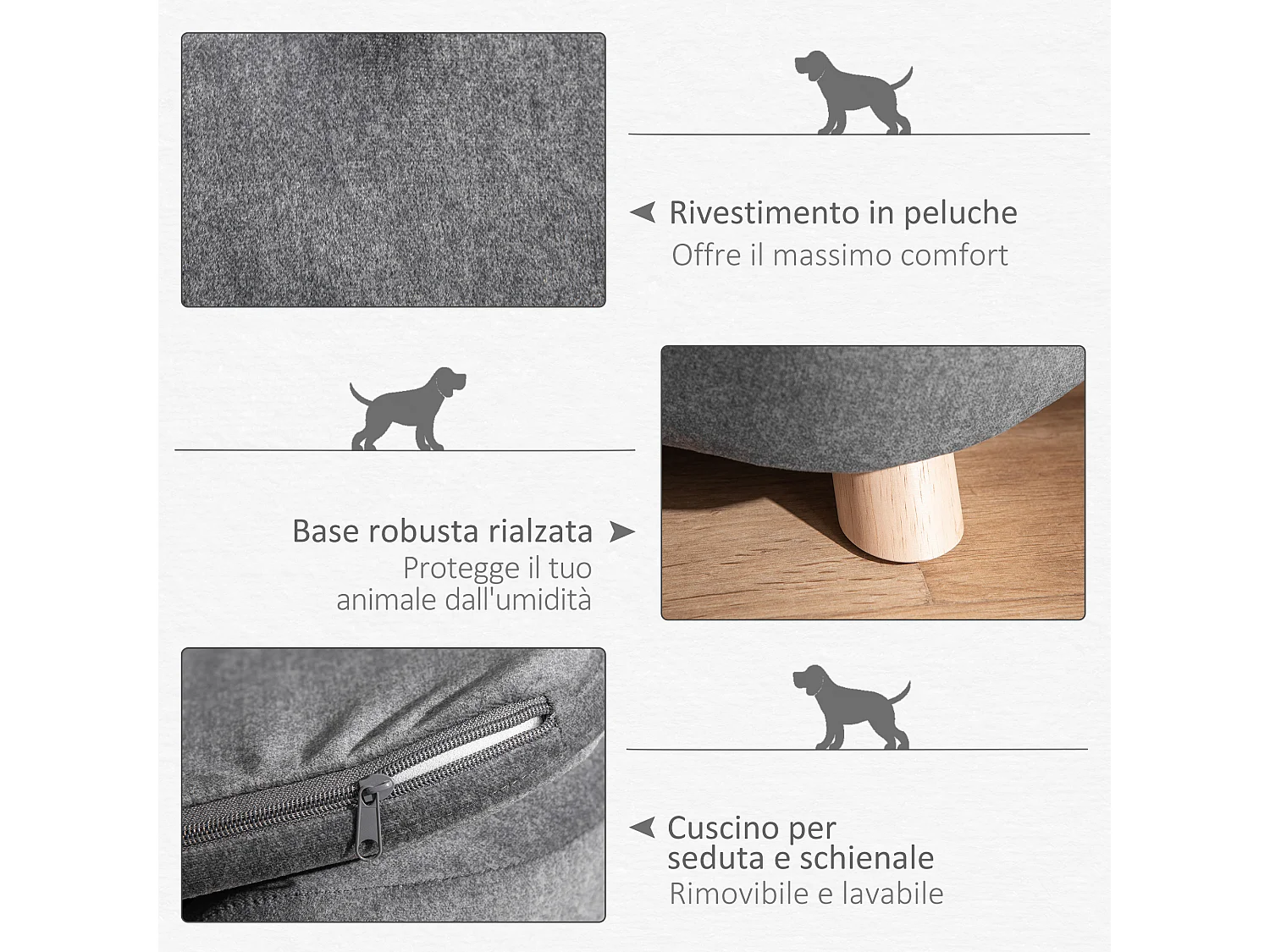 Rivestimento in peluche
Offre il massimo comfort

Base robusta rialzata
Protegge il tuo animale dall'umidità

Cuscino per seduta e schienale
Rimovibile e lavabile