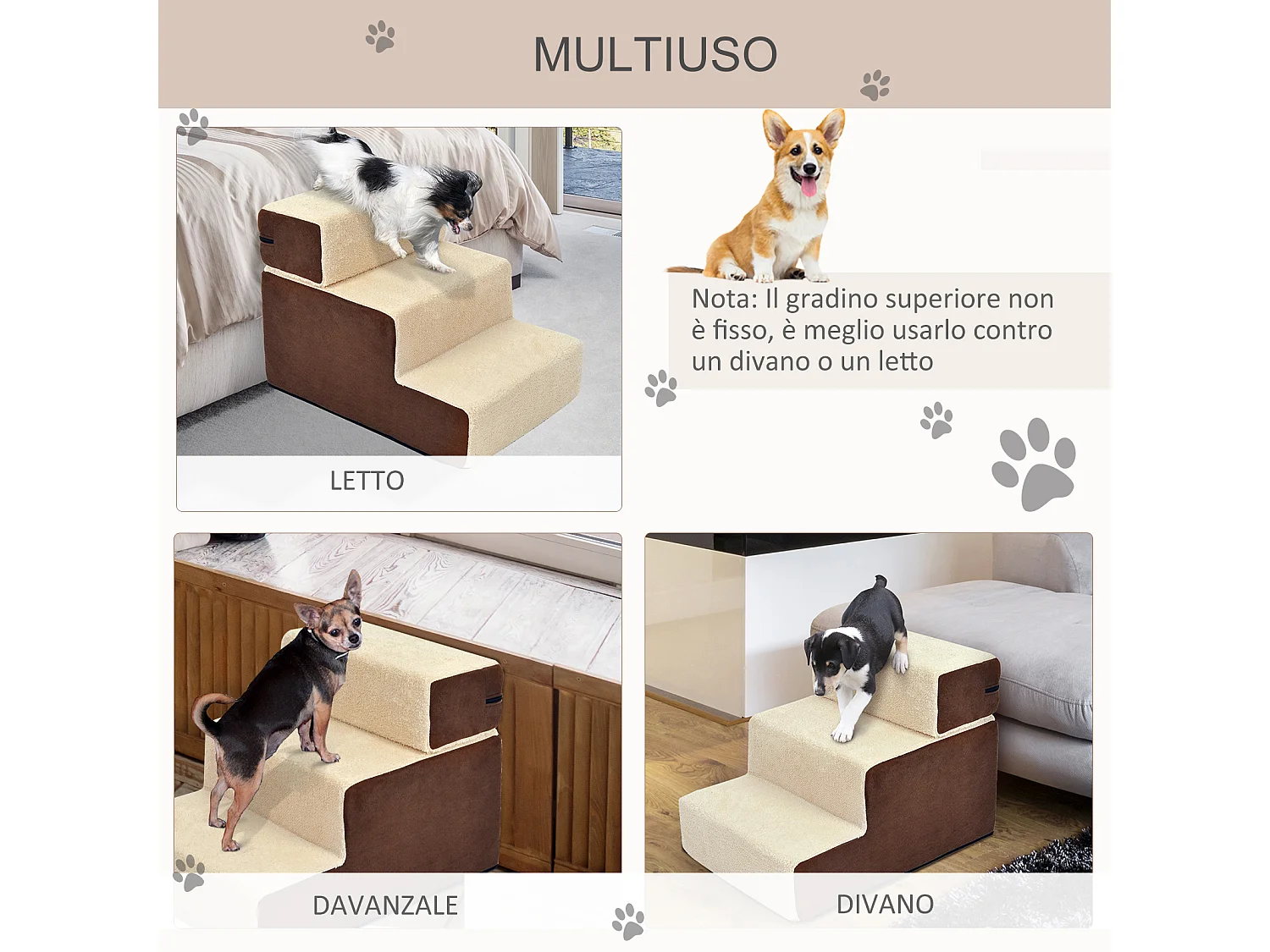 MULTIUSO

LETTO

Nota: Il gradino superiore non è fisso, è meglio usarlo contro un divano o un letto

DAVANZALE

DIVANO